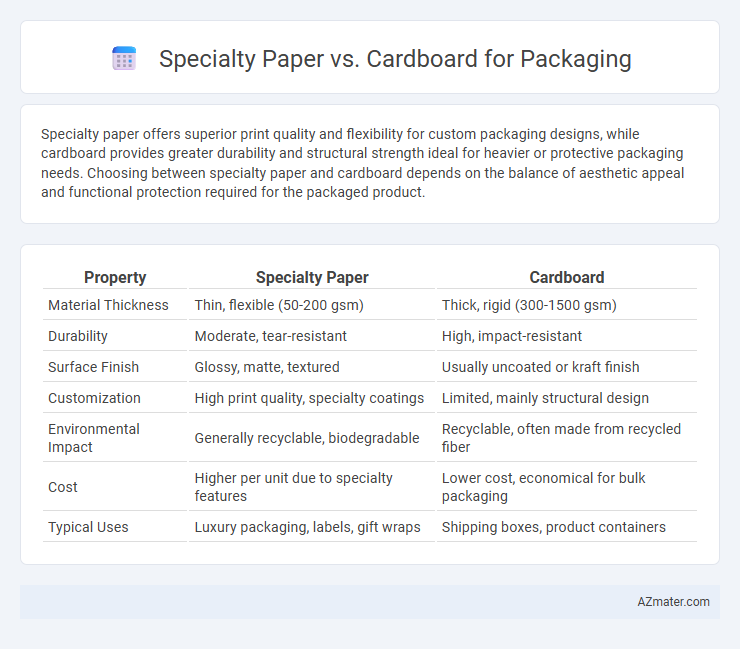 Specialty Paper vs. Cardboard for Packaging

Specialty paper offers superior print quality and flexibility for custom packaging designs, while cardboard provides greater durability and structural strength ideal for heavier or protective packaging needs. Choosing between specialty paper and cardboard depends on the balance of aesthetic appeal and functional protection required for the packaged product.

| Property | Specialty Paper | Cardboard |
|---|---|---|
| Material Thickness | Thin, flexible (50-200 gsm) | Thick, rigid (300-1500 gsm) |
| Durability | Moderate, tear-resistant | High, impact-resistant |
| Surface Finish | Glossy, matte, textured | Usually uncoated or kraft finish |
| Customization | High print quality, specialty coatings | Limited, mainly structural design |
| Environmental Impact | Generally recyclable, biodegradable | Recyclable, often made from recycled fiber |
| Cost | Higher per unit due to specialty features | Lower cost, economical for bulk packaging |
| Typical Uses | Luxury packaging, labels, gift wraps | Shipping boxes, product containers |

AZmater.com