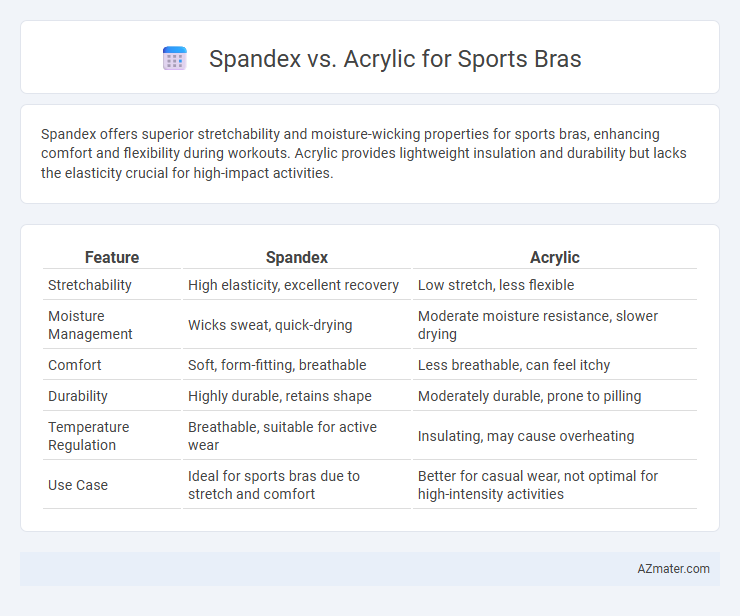 Spandex vs. Acrylic for Sports Bras

Spandex offers superior stretchability and moisture-wicking properties for sports bras, enhancing comfort and flexibility during workouts. Acrylic provides lightweight insulation and durability but lacks the elasticity crucial for high-impact activities.

| Feature | Spandex | Acrylic |
|---|---|---|
| Stretchability | High elasticity, excellent recovery | Low stretch, less flexible |
| Moisture Management | Wicks sweat, quick-drying | Moderate moisture resistance, slower drying |
| Comfort | Soft, form-fitting, breathable | Less breathable, can feel itchy |
| Durability | Highly durable, retains shape | Moderately durable, prone to pilling |
| Temperature Regulation | Breathable, suitable for active wear | Insulating, may cause overheating |
| Use Case | Ideal for sports bras due to stretch and comfort | Better for casual wear, not optimal for high-intensity activities |

AZmater.com