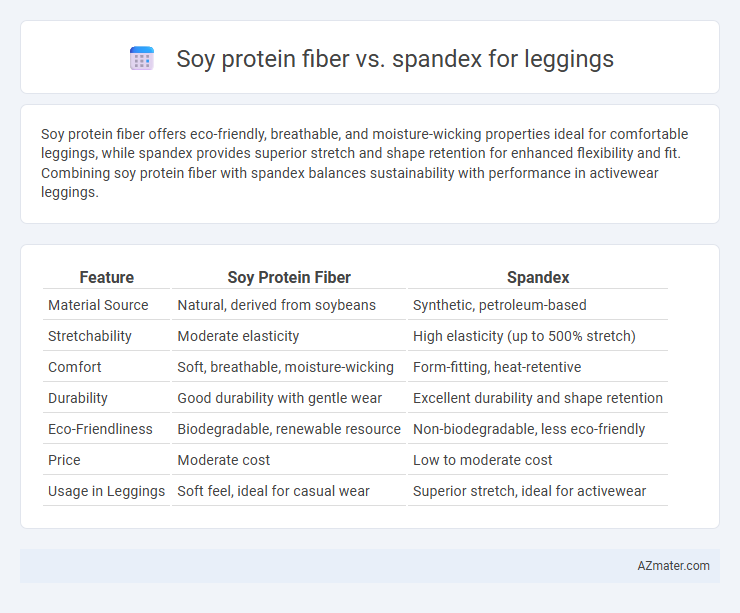 Soy protein fiber vs. spandex for leggings

Soy protein fiber offers eco-friendly, breathable, and moisture-wicking properties ideal for comfortable leggings, while spandex provides superior stretch and shape retention for enhanced flexibility and fit. Combining soy protein fiber with spandex balances sustainability with performance in activewear leggings.

| Feature | Soy Protein Fiber | Spandex |
|---|---|---|
| Material Source | Natural, derived from soybeans | Synthetic, petroleum-based |
| Stretchability | Moderate elasticity | High elasticity (up to 500% stretch) |
| Comfort | Soft, breathable, moisture-wicking | Form-fitting, heat-retentive |
| Durability | Good durability with gentle wear | Excellent durability and shape retention |
| Eco-Friendliness | Biodegradable, renewable resource | Non-biodegradable, less eco-friendly |
| Price | Moderate cost | Low to moderate cost |
| Usage in Leggings | Soft feel, ideal for casual wear | Superior stretch, ideal for activewear |

AZmater.com