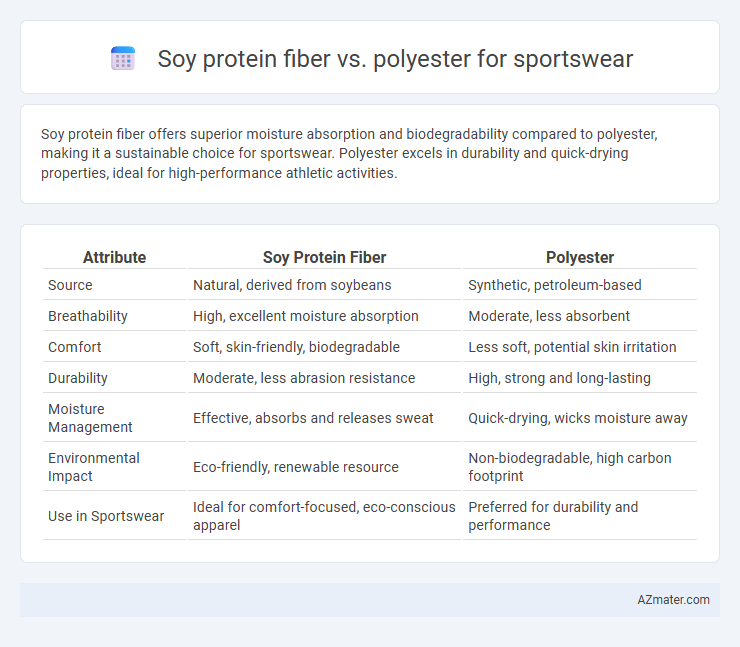 Soy protein fiber vs. polyester for sportswear

Soy protein fiber offers superior moisture absorption and biodegradability compared to polyester, making it a sustainable choice for sportswear. Polyester excels in durability and quick-drying properties, ideal for high-performance athletic activities.

| Attribute | Soy Protein Fiber | Polyester |
|---|---|---|
| Source | Natural, derived from soybeans | Synthetic, petroleum-based |
| Breathability | High, excellent moisture absorption | Moderate, less absorbent |
| Comfort | Soft, skin-friendly, biodegradable | Less soft, potential skin irritation |
| Durability | Moderate, less abrasion resistance | High, strong and long-lasting |
| Moisture Management | Effective, absorbs and releases sweat | Quick-drying, wicks moisture away |
| Environmental Impact | Eco-friendly, renewable resource | Non-biodegradable, high carbon footprint |
| Use in Sportswear | Ideal for comfort-focused, eco-conscious apparel | Preferred for durability and performance |

AZmater.com