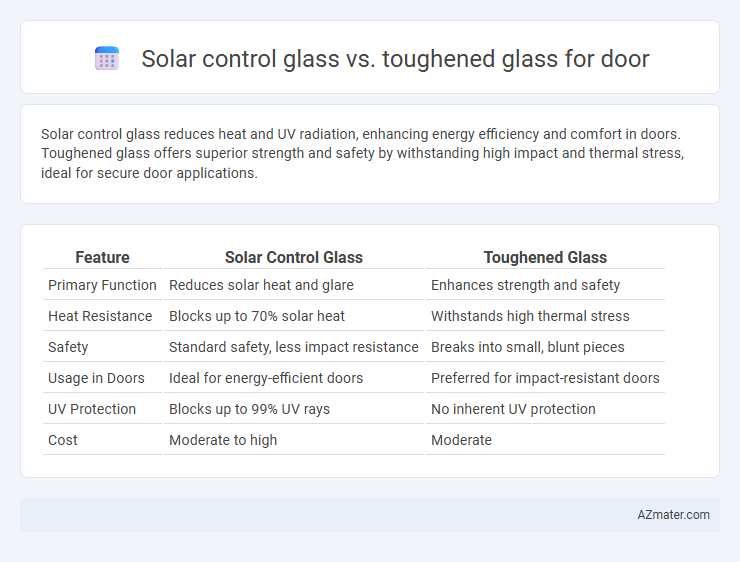 Solar control glass vs. toughened glass for door

Solar control glass reduces heat and UV radiation, enhancing energy efficiency and comfort in doors. Toughened glass offers superior strength and safety by withstanding high impact and thermal stress, ideal for secure door applications.

| Feature | Solar Control Glass | Toughened Glass |
|---|---|---|
| Primary Function | Reduces solar heat and glare | Enhances strength and safety |
| Heat Resistance | Blocks up to 70% solar heat | Withstands high thermal stress |
| Safety | Standard safety, less impact resistance | Breaks into small, blunt pieces |
| Usage in Doors | Ideal for energy-efficient doors | Preferred for impact-resistant doors |
| UV Protection | Blocks up to 99% UV rays | No inherent UV protection |
| Cost | Moderate to high | Moderate |

AZmater.com