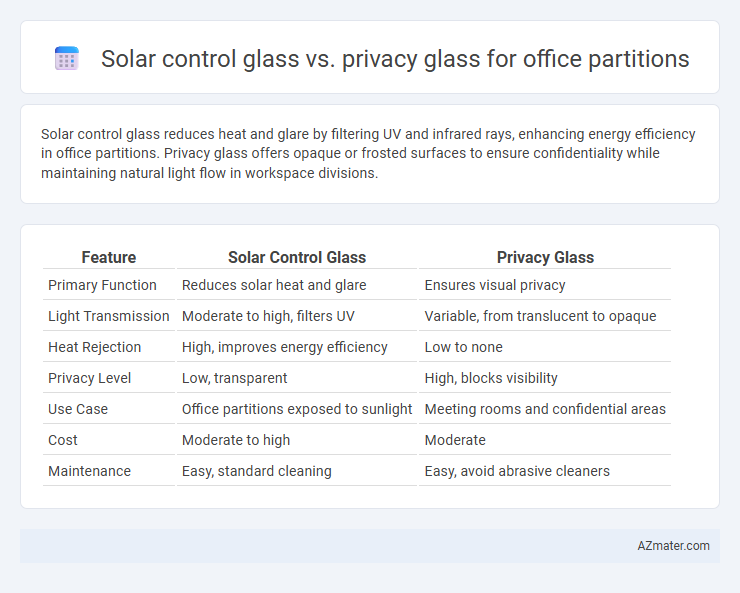 Solar control glass vs. privacy glass for office partitions

Solar control glass reduces heat and glare by filtering UV and infrared rays, enhancing energy efficiency in office partitions. Privacy glass offers opaque or frosted surfaces to ensure confidentiality while maintaining natural light flow in workspace divisions.

| Feature | Solar Control Glass | Privacy Glass |
|---|---|---|
| Primary Function | Reduces solar heat and glare | Ensures visual privacy |
| Light Transmission | Moderate to high, filters UV | Variable, from translucent to opaque |
| Heat Rejection | High, improves energy efficiency | Low to none |
| Privacy Level | Low, transparent | High, blocks visibility |
| Use Case | Office partitions exposed to sunlight | Meeting rooms and confidential areas |
| Cost | Moderate to high | Moderate |
| Maintenance | Easy, standard cleaning | Easy, avoid abrasive cleaners |

AZmater.com