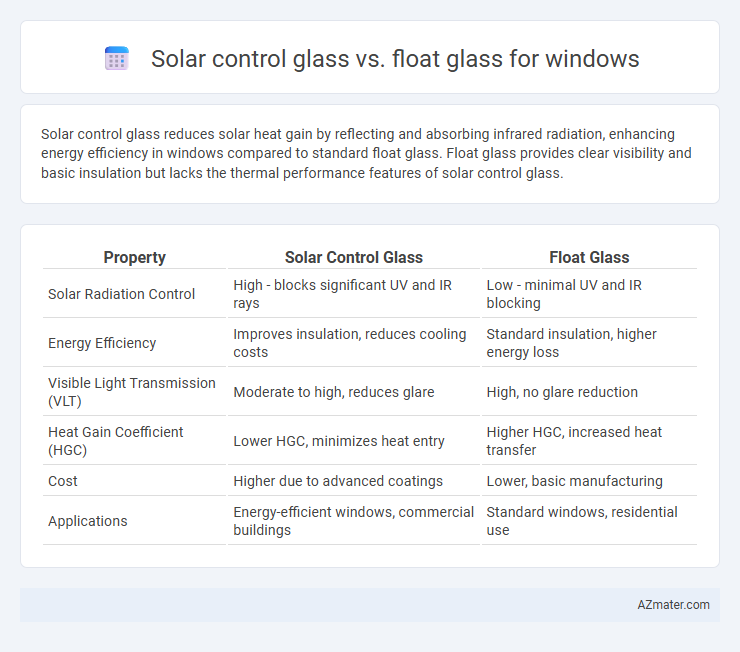 Solar control glass vs. float glass for windows

Solar control glass reduces solar heat gain by reflecting and absorbing infrared radiation, enhancing energy efficiency in windows compared to standard float glass. Float glass provides clear visibility and basic insulation but lacks the thermal performance features of solar control glass.

| Property | Solar Control Glass | Float Glass |
|---|---|---|
| Solar Radiation Control | High - blocks significant UV and IR rays | Low - minimal UV and IR blocking |
| Energy Efficiency | Improves insulation, reduces cooling costs | Standard insulation, higher energy loss |
| Visible Light Transmission (VLT) | Moderate to high, reduces glare | High, no glare reduction |
| Heat Gain Coefficient (HGC) | Lower HGC, minimizes heat entry | Higher HGC, increased heat transfer |
| Cost | Higher due to advanced coatings | Lower, basic manufacturing |
| Applications | Energy-efficient windows, commercial buildings | Standard windows, residential use |

AZmater.com