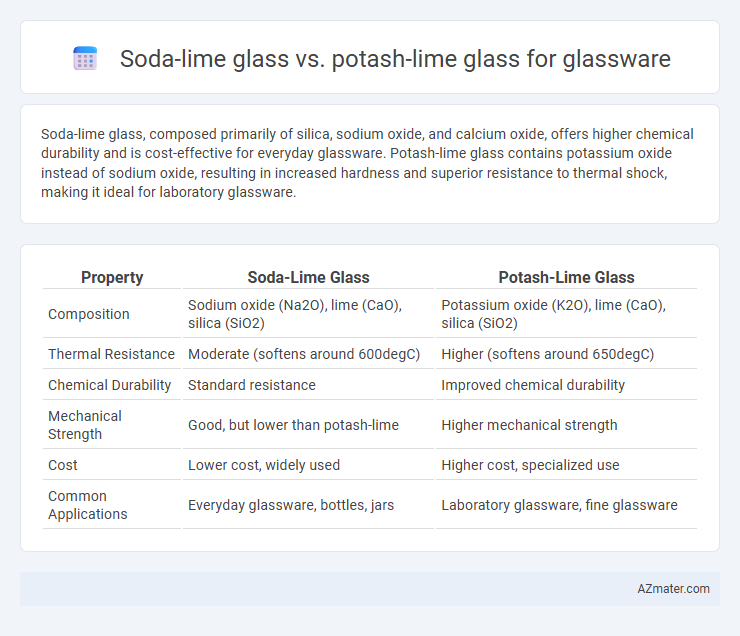 Soda-lime glass vs. potash-lime glass for glassware

Soda-lime glass, composed primarily of silica, sodium oxide, and calcium oxide, offers higher chemical durability and is cost-effective for everyday glassware. Potash-lime glass contains potassium oxide instead of sodium oxide, resulting in increased hardness and superior resistance to thermal shock, making it ideal for laboratory glassware.

| Property | Soda-Lime Glass | Potash-Lime Glass |
|---|---|---|
| Composition | Sodium oxide (Na2O), lime (CaO), silica (SiO2) | Potassium oxide (K2O), lime (CaO), silica (SiO2) |
| Thermal Resistance | Moderate (softens around 600degC) | Higher (softens around 650degC) |
| Chemical Durability | Standard resistance | Improved chemical durability |
| Mechanical Strength | Good, but lower than potash-lime | Higher mechanical strength |
| Cost | Lower cost, widely used | Higher cost, specialized use |
| Common Applications | Everyday glassware, bottles, jars | Laboratory glassware, fine glassware |

AZmater.com