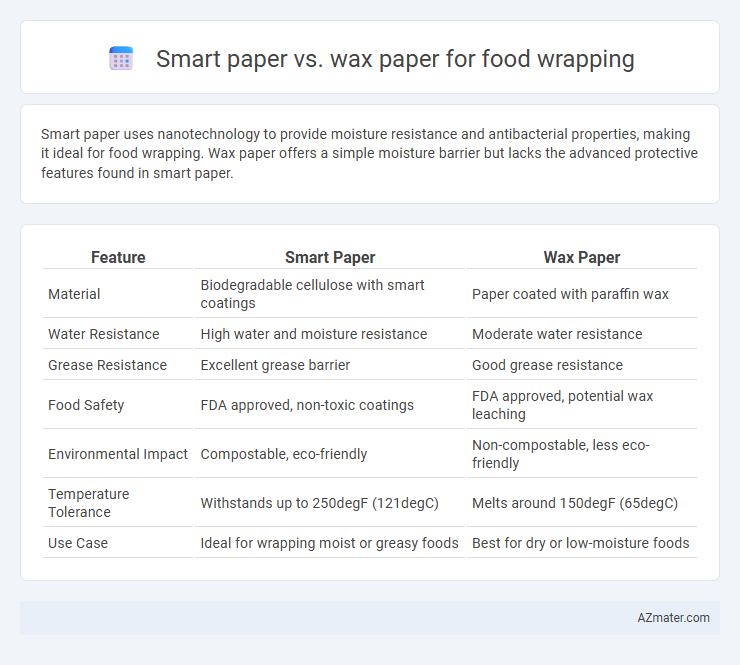 Smart paper vs. wax paper for food wrapping

Smart paper uses nanotechnology to provide moisture resistance and antibacterial properties, making it ideal for food wrapping. Wax paper offers a simple moisture barrier but lacks the advanced protective features found in smart paper.

| Feature | Smart Paper | Wax Paper |
|---|---|---|
| Material | Biodegradable cellulose with smart coatings | Paper coated with paraffin wax |
| Water Resistance | High water and moisture resistance | Moderate water resistance |
| Grease Resistance | Excellent grease barrier | Good grease resistance |
| Food Safety | FDA approved, non-toxic coatings | FDA approved, potential wax leaching |
| Environmental Impact | Compostable, eco-friendly | Non-compostable, less eco-friendly |
| Temperature Tolerance | Withstands up to 250degF (121degC) | Melts around 150degF (65degC) |
| Use Case | Ideal for wrapping moist or greasy foods | Best for dry or low-moisture foods |

AZmater.com