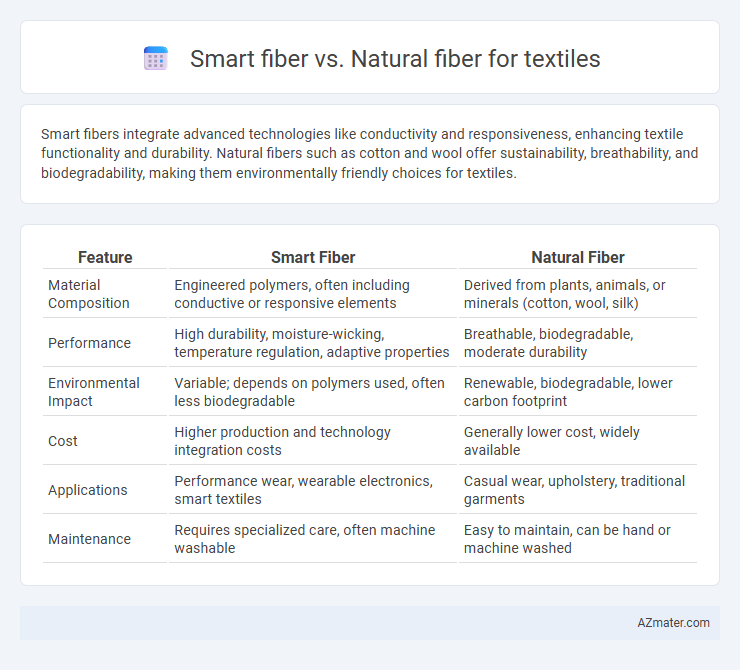 Smart fiber vs. Natural fiber for textiles

Smart fibers integrate advanced technologies like conductivity and responsiveness, enhancing textile functionality and durability. Natural fibers such as cotton and wool offer sustainability, breathability, and biodegradability, making them environmentally friendly choices for textiles.

| Feature | Smart Fiber | Natural Fiber |
|---|---|---|
| Material Composition | Engineered polymers, often including conductive or responsive elements | Derived from plants, animals, or minerals (cotton, wool, silk) |
| Performance | High durability, moisture-wicking, temperature regulation, adaptive properties | Breathable, biodegradable, moderate durability |
| Environmental Impact | Variable; depends on polymers used, often less biodegradable | Renewable, biodegradable, lower carbon footprint |
| Cost | Higher production and technology integration costs | Generally lower cost, widely available |
| Applications | Performance wear, wearable electronics, smart textiles | Casual wear, upholstery, traditional garments |
| Maintenance | Requires specialized care, often machine washable | Easy to maintain, can be hand or machine washed |

AZmater.com