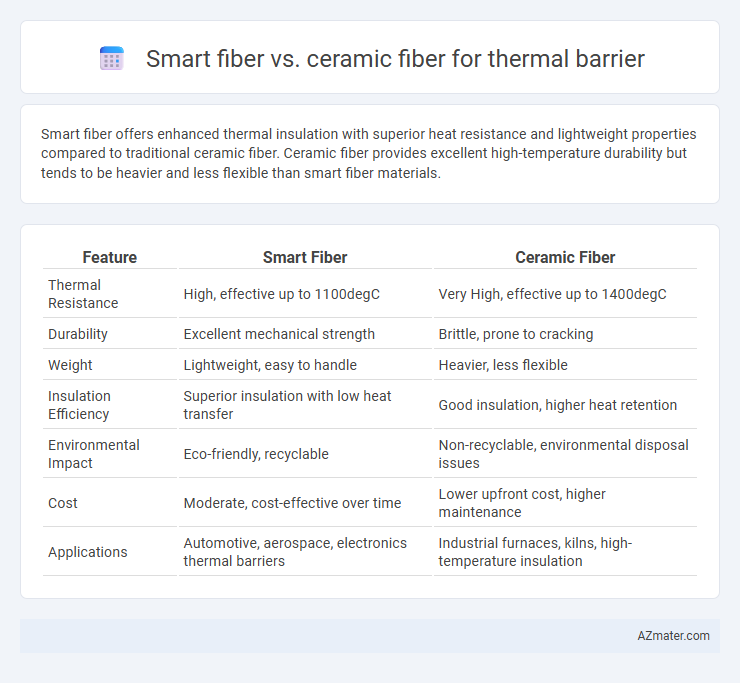 Smart fiber vs. ceramic fiber for thermal barrier

Smart fiber offers enhanced thermal insulation with superior heat resistance and lightweight properties compared to traditional ceramic fiber. Ceramic fiber provides excellent high-temperature durability but tends to be heavier and less flexible than smart fiber materials.

| Feature | Smart Fiber | Ceramic Fiber |
|---|---|---|
| Thermal Resistance | High, effective up to 1100degC | Very High, effective up to 1400degC |
| Durability | Excellent mechanical strength | Brittle, prone to cracking |
| Weight | Lightweight, easy to handle | Heavier, less flexible |
| Insulation Efficiency | Superior insulation with low heat transfer | Good insulation, higher heat retention |
| Environmental Impact | Eco-friendly, recyclable | Non-recyclable, environmental disposal issues |
| Cost | Moderate, cost-effective over time | Lower upfront cost, higher maintenance |
| Applications | Automotive, aerospace, electronics thermal barriers | Industrial furnaces, kilns, high-temperature insulation |

AZmater.com