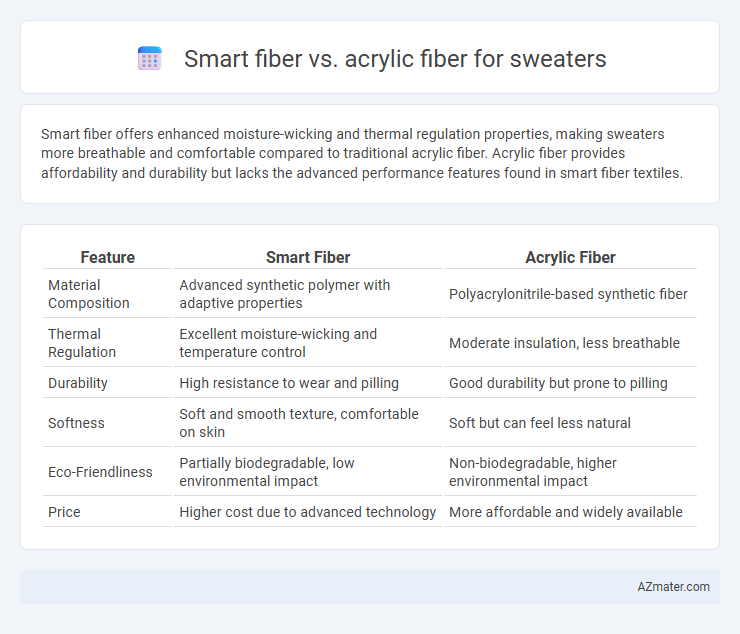 Smart fiber vs. acrylic fiber for sweaters

Smart fiber offers enhanced moisture-wicking and thermal regulation properties, making sweaters more breathable and comfortable compared to traditional acrylic fiber. Acrylic fiber provides affordability and durability but lacks the advanced performance features found in smart fiber textiles.

| Feature | Smart Fiber | Acrylic Fiber |
|---|---|---|
| Material Composition | Advanced synthetic polymer with adaptive properties | Polyacrylonitrile-based synthetic fiber |
| Thermal Regulation | Excellent moisture-wicking and temperature control | Moderate insulation, less breathable |
| Durability | High resistance to wear and pilling | Good durability but prone to pilling |
| Softness | Soft and smooth texture, comfortable on skin | Soft but can feel less natural |
| Eco-Friendliness | Partially biodegradable, low environmental impact | Non-biodegradable, higher environmental impact |
| Price | Higher cost due to advanced technology | More affordable and widely available |

AZmater.com