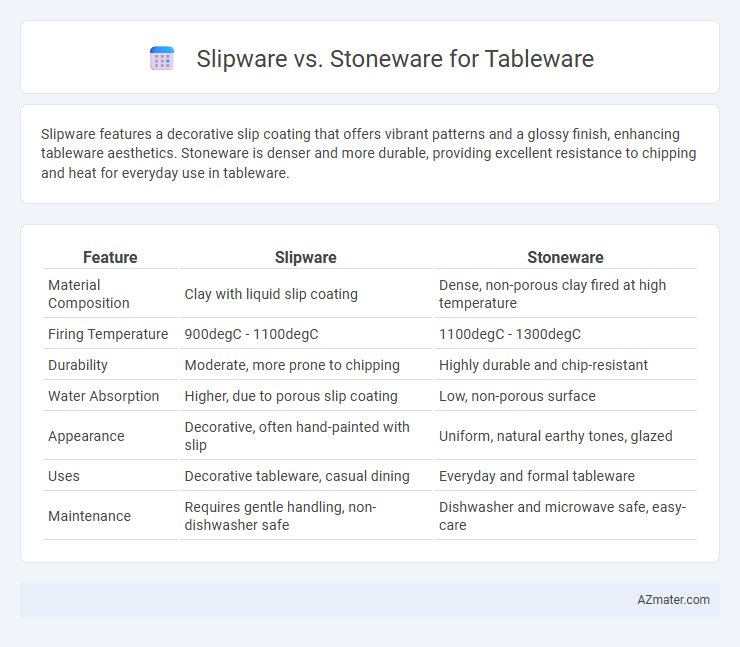 Slipware vs. Stoneware for Tableware

Slipware features a decorative slip coating that offers vibrant patterns and a glossy finish, enhancing tableware aesthetics. Stoneware is denser and more durable, providing excellent resistance to chipping and heat for everyday use in tableware.

| Feature | Slipware | Stoneware |
|---|---|---|
| Material Composition | Clay with liquid slip coating | Dense, non-porous clay fired at high temperature |
| Firing Temperature | 900degC - 1100degC | 1100degC - 1300degC |
| Durability | Moderate, more prone to chipping | Highly durable and chip-resistant |
| Water Absorption | Higher, due to porous slip coating | Low, non-porous surface |
| Appearance | Decorative, often hand-painted with slip | Uniform, natural earthy tones, glazed |
| Uses | Decorative tableware, casual dining | Everyday and formal tableware |
| Maintenance | Requires gentle handling, non-dishwasher safe | Dishwasher and microwave safe, easy-care |

AZmater.com