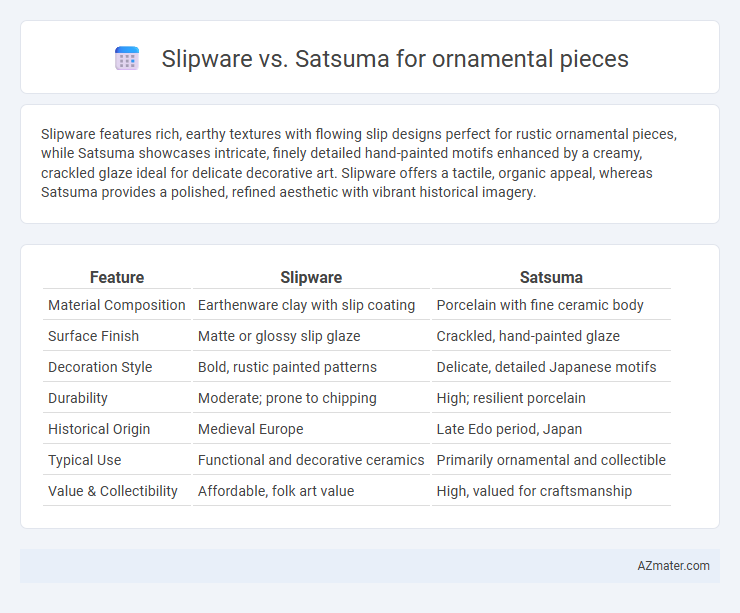 Slipware vs. Satsuma for ornamental pieces

Slipware features rich, earthy textures with flowing slip designs perfect for rustic ornamental pieces, while Satsuma showcases intricate, finely detailed hand-painted motifs enhanced by a creamy, crackled glaze ideal for delicate decorative art. Slipware offers a tactile, organic appeal, whereas Satsuma provides a polished, refined aesthetic with vibrant historical imagery.

| Feature | Slipware | Satsuma |
|---|---|---|
| Material Composition | Earthenware clay with slip coating | Porcelain with fine ceramic body |
| Surface Finish | Matte or glossy slip glaze | Crackled, hand-painted glaze |
| Decoration Style | Bold, rustic painted patterns | Delicate, detailed Japanese motifs |
| Durability | Moderate; prone to chipping | High; resilient porcelain |
| Historical Origin | Medieval Europe | Late Edo period, Japan |
| Typical Use | Functional and decorative ceramics | Primarily ornamental and collectible |
| Value & Collectibility | Affordable, folk art value | High, valued for craftsmanship |

AZmater.com