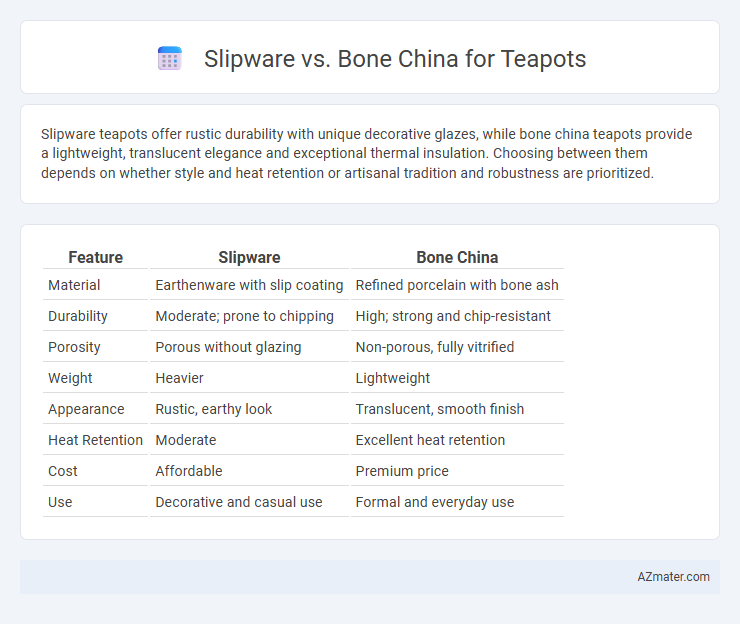 Slipware vs. Bone China for Teapots

Slipware teapots offer rustic durability with unique decorative glazes, while bone china teapots provide a lightweight, translucent elegance and exceptional thermal insulation. Choosing between them depends on whether style and heat retention or artisanal tradition and robustness are prioritized.

| Feature | Slipware | Bone China |
|---|---|---|
| Material | Earthenware with slip coating | Refined porcelain with bone ash |
| Durability | Moderate; prone to chipping | High; strong and chip-resistant |
| Porosity | Porous without glazing | Non-porous, fully vitrified |
| Weight | Heavier | Lightweight |
| Appearance | Rustic, earthy look | Translucent, smooth finish |
| Heat Retention | Moderate | Excellent heat retention |
| Cost | Affordable | Premium price |
| Use | Decorative and casual use | Formal and everyday use |

AZmater.com