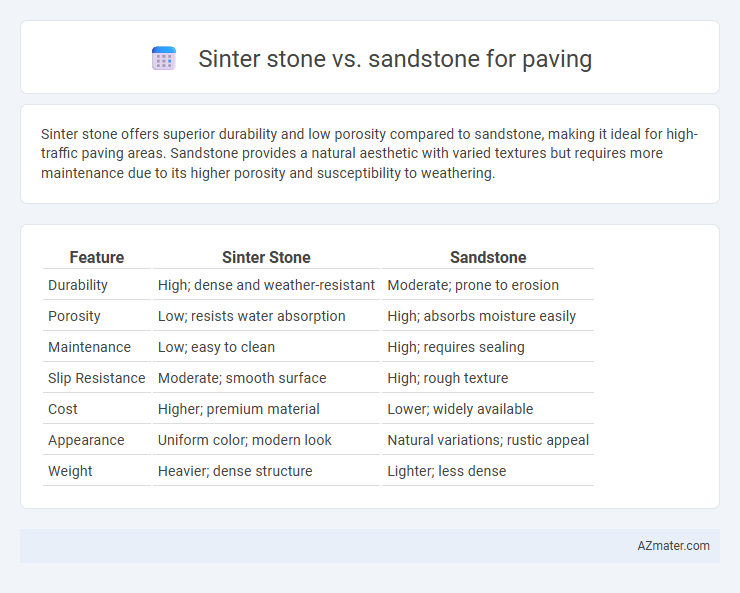 Sinter stone vs. sandstone for paving

Sinter stone offers superior durability and low porosity compared to sandstone, making it ideal for high-traffic paving areas. Sandstone provides a natural aesthetic with varied textures but requires more maintenance due to its higher porosity and susceptibility to weathering.

| Feature | Sinter Stone | Sandstone |
|---|---|---|
| Durability | High; dense and weather-resistant | Moderate; prone to erosion |
| Porosity | Low; resists water absorption | High; absorbs moisture easily |
| Maintenance | Low; easy to clean | High; requires sealing |
| Slip Resistance | Moderate; smooth surface | High; rough texture |
| Cost | Higher; premium material | Lower; widely available |
| Appearance | Uniform color; modern look | Natural variations; rustic appeal |
| Weight | Heavier; dense structure | Lighter; less dense |

AZmater.com