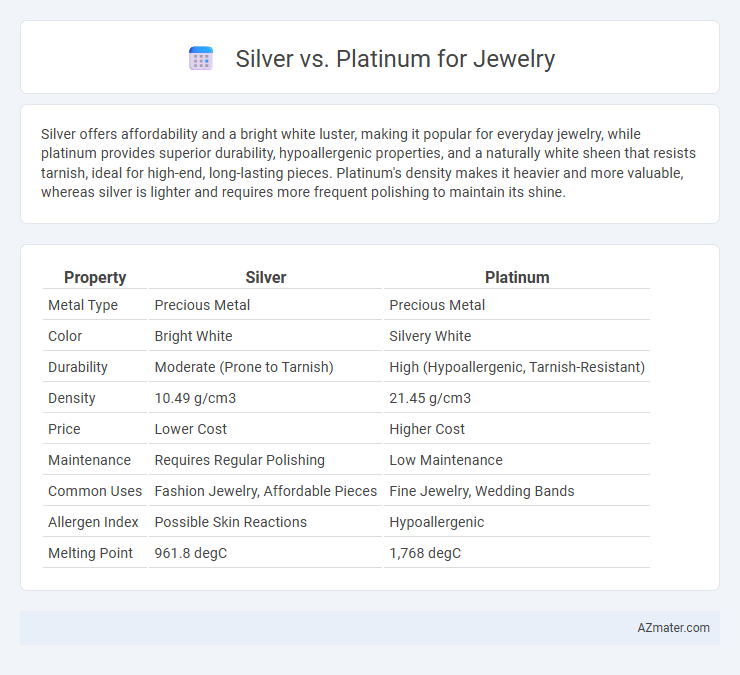 Silver vs. Platinum for Jewelry

Silver offers affordability and a bright white luster, making it popular for everyday jewelry, while platinum provides superior durability, hypoallergenic properties, and a naturally white sheen that resists tarnish, ideal for high-end, long-lasting pieces. Platinum's density makes it heavier and more valuable, whereas silver is lighter and requires more frequent polishing to maintain its shine.

| Property | Silver | Platinum |
|---|---|---|
| Metal Type | Precious Metal | Precious Metal |
| Color | Bright White | Silvery White |
| Durability | Moderate (Prone to Tarnish) | High (Hypoallergenic, Tarnish-Resistant) |
| Density | 10.49 g/cm3 | 21.45 g/cm3 |
| Price | Lower Cost | Higher Cost |
| Maintenance | Requires Regular Polishing | Low Maintenance |
| Common Uses | Fashion Jewelry, Affordable Pieces | Fine Jewelry, Wedding Bands |
| Allergen Index | Possible Skin Reactions | Hypoallergenic |
| Melting Point | 961.8 degC | 1,768 degC |

AZmater.com