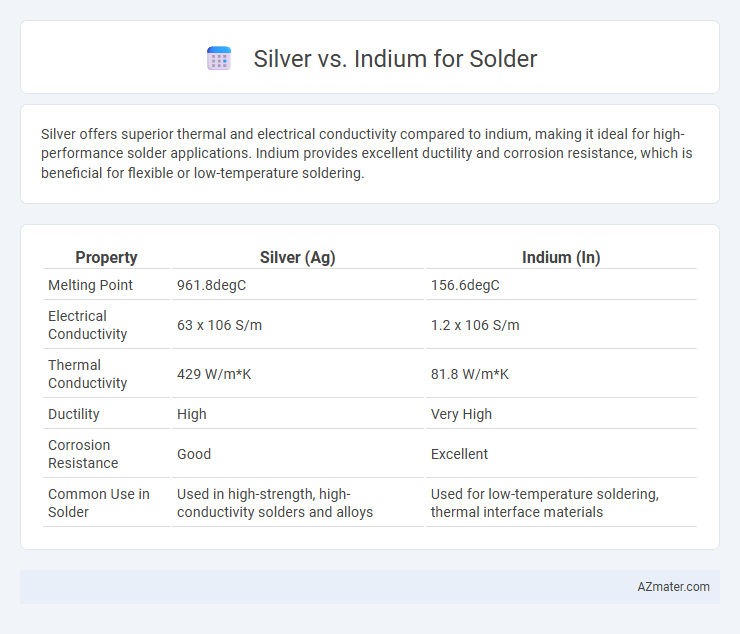 Silver vs. Indium for Solder

Silver offers superior thermal and electrical conductivity compared to indium, making it ideal for high-performance solder applications. Indium provides excellent ductility and corrosion resistance, which is beneficial for flexible or low-temperature soldering.

| Property | Silver (Ag) | Indium (In) |
|---|---|---|
| Melting Point | 961.8degC | 156.6degC |
| Electrical Conductivity | 63 x 106 S/m | 1.2 x 106 S/m |
| Thermal Conductivity | 429 W/m*K | 81.8 W/m*K |
| Ductility | High | Very High |
| Corrosion Resistance | Good | Excellent |
| Common Use in Solder | Used in high-strength, high-conductivity solders and alloys | Used for low-temperature soldering, thermal interface materials |

AZmater.com