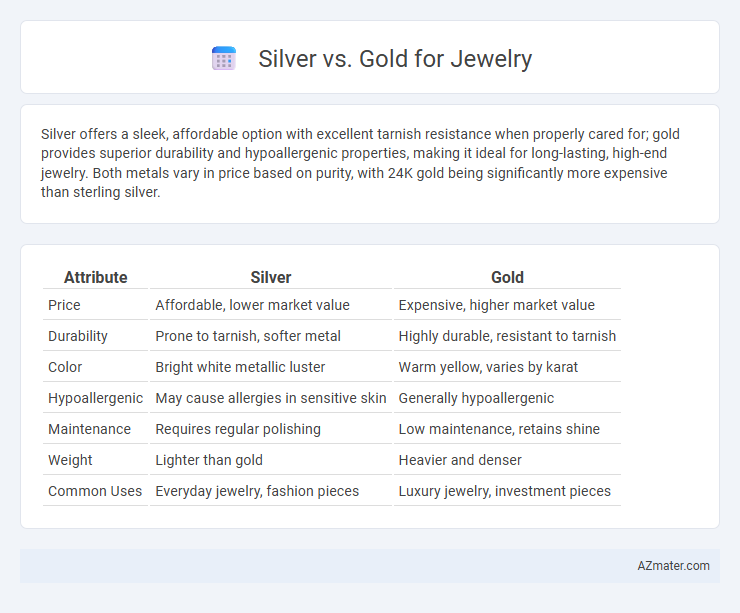 Silver vs. Gold for Jewelry

Silver offers a sleek, affordable option with excellent tarnish resistance when properly cared for; gold provides superior durability and hypoallergenic properties, making it ideal for long-lasting, high-end jewelry. Both metals vary in price based on purity, with 24K gold being significantly more expensive than sterling silver.

| Attribute | Silver | Gold |
|---|---|---|
| Price | Affordable, lower market value | Expensive, higher market value |
| Durability | Prone to tarnish, softer metal | Highly durable, resistant to tarnish |
| Color | Bright white metallic luster | Warm yellow, varies by karat |
| Hypoallergenic | May cause allergies in sensitive skin | Generally hypoallergenic |
| Maintenance | Requires regular polishing | Low maintenance, retains shine |
| Weight | Lighter than gold | Heavier and denser |
| Common Uses | Everyday jewelry, fashion pieces | Luxury jewelry, investment pieces |

AZmater.com