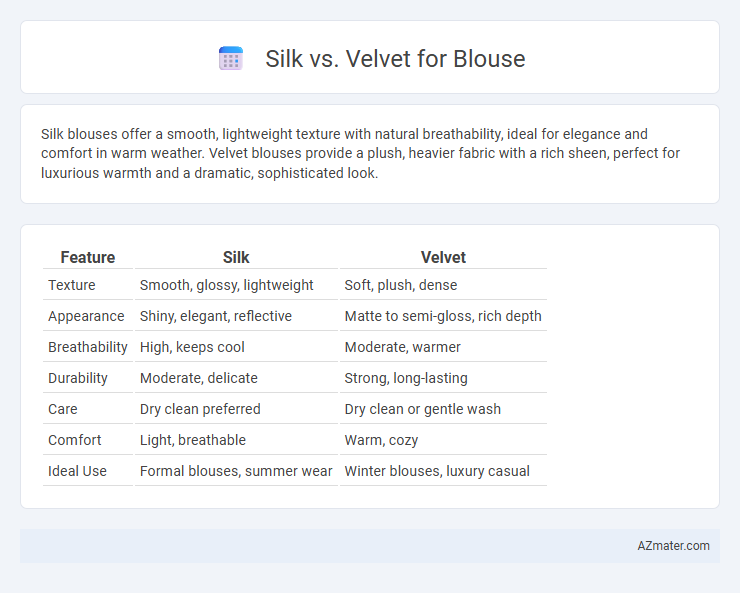 Silk vs. Velvet for Blouse

Silk blouses offer a smooth, lightweight texture with natural breathability, ideal for elegance and comfort in warm weather. Velvet blouses provide a plush, heavier fabric with a rich sheen, perfect for luxurious warmth and a dramatic, sophisticated look.

| Feature | Silk | Velvet |
|---|---|---|
| Texture | Smooth, glossy, lightweight | Soft, plush, dense |
| Appearance | Shiny, elegant, reflective | Matte to semi-gloss, rich depth |
| Breathability | High, keeps cool | Moderate, warmer |
| Durability | Moderate, delicate | Strong, long-lasting |
| Care | Dry clean preferred | Dry clean or gentle wash |
| Comfort | Light, breathable | Warm, cozy |
| Ideal Use | Formal blouses, summer wear | Winter blouses, luxury casual |

AZmater.com