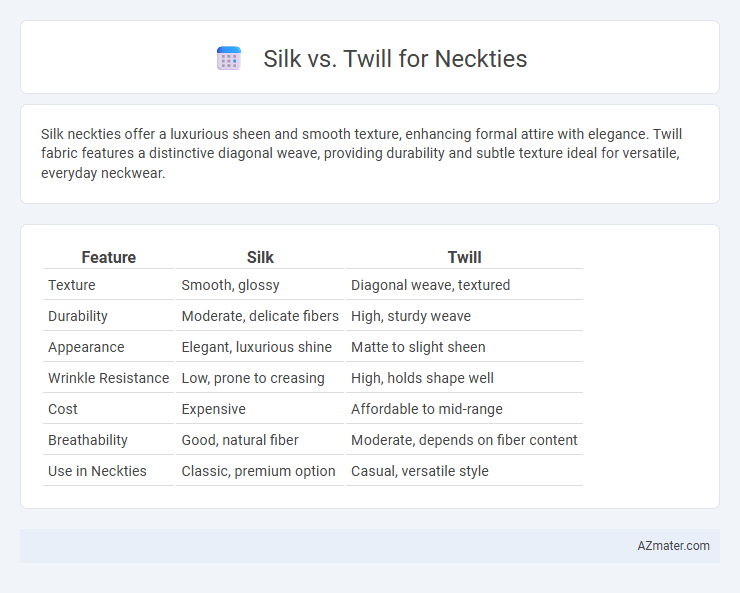 Silk vs. Twill for Neckties

Silk neckties offer a luxurious sheen and smooth texture, enhancing formal attire with elegance. Twill fabric features a distinctive diagonal weave, providing durability and subtle texture ideal for versatile, everyday neckwear.

| Feature | Silk | Twill |
|---|---|---|
| Texture | Smooth, glossy | Diagonal weave, textured |
| Durability | Moderate, delicate fibers | High, sturdy weave |
| Appearance | Elegant, luxurious shine | Matte to slight sheen |
| Wrinkle Resistance | Low, prone to creasing | High, holds shape well |
| Cost | Expensive | Affordable to mid-range |
| Breathability | Good, natural fiber | Moderate, depends on fiber content |
| Use in Neckties | Classic, premium option | Casual, versatile style |

AZmater.com