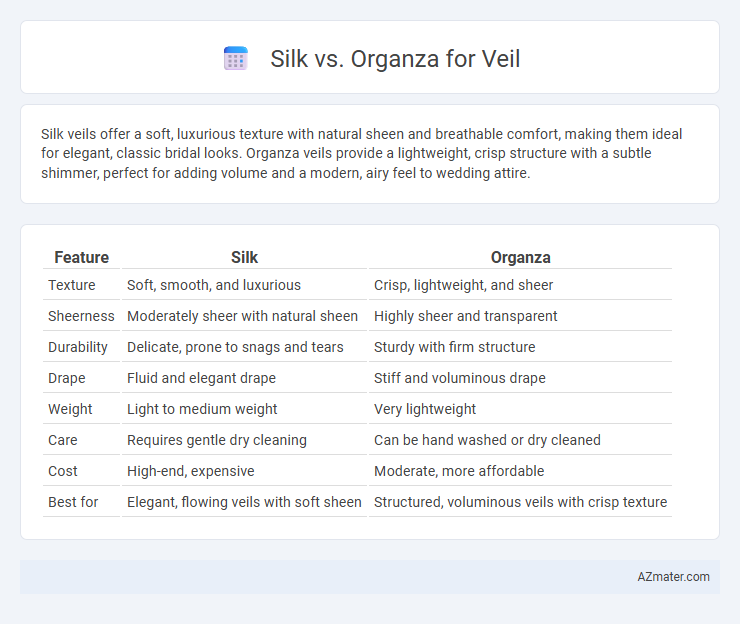 Silk vs. Organza for Veil

Silk veils offer a soft, luxurious texture with natural sheen and breathable comfort, making them ideal for elegant, classic bridal looks. Organza veils provide a lightweight, crisp structure with a subtle shimmer, perfect for adding volume and a modern, airy feel to wedding attire.

| Feature | Silk | Organza |
|---|---|---|
| Texture | Soft, smooth, and luxurious | Crisp, lightweight, and sheer |
| Sheerness | Moderately sheer with natural sheen | Highly sheer and transparent |
| Durability | Delicate, prone to snags and tears | Sturdy with firm structure |
| Drape | Fluid and elegant drape | Stiff and voluminous drape |
| Weight | Light to medium weight | Very lightweight |
| Care | Requires gentle dry cleaning | Can be hand washed or dry cleaned |
| Cost | High-end, expensive | Moderate, more affordable |
| Best for | Elegant, flowing veils with soft sheen | Structured, voluminous veils with crisp texture |

AZmater.com