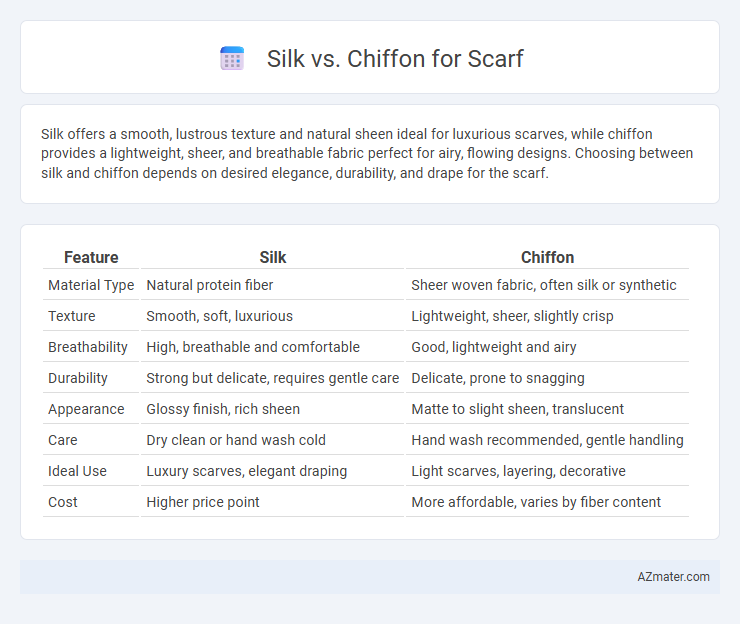 Silk vs. Chiffon for Scarf

Silk offers a smooth, lustrous texture and natural sheen ideal for luxurious scarves, while chiffon provides a lightweight, sheer, and breathable fabric perfect for airy, flowing designs. Choosing between silk and chiffon depends on desired elegance, durability, and drape for the scarf.

| Feature | Silk | Chiffon |
|---|---|---|
| Material Type | Natural protein fiber | Sheer woven fabric, often silk or synthetic |
| Texture | Smooth, soft, luxurious | Lightweight, sheer, slightly crisp |
| Breathability | High, breathable and comfortable | Good, lightweight and airy |
| Durability | Strong but delicate, requires gentle care | Delicate, prone to snagging |
| Appearance | Glossy finish, rich sheen | Matte to slight sheen, translucent |
| Care | Dry clean or hand wash cold | Hand wash recommended, gentle handling |
| Ideal Use | Luxury scarves, elegant draping | Light scarves, layering, decorative |
| Cost | Higher price point | More affordable, varies by fiber content |

AZmater.com