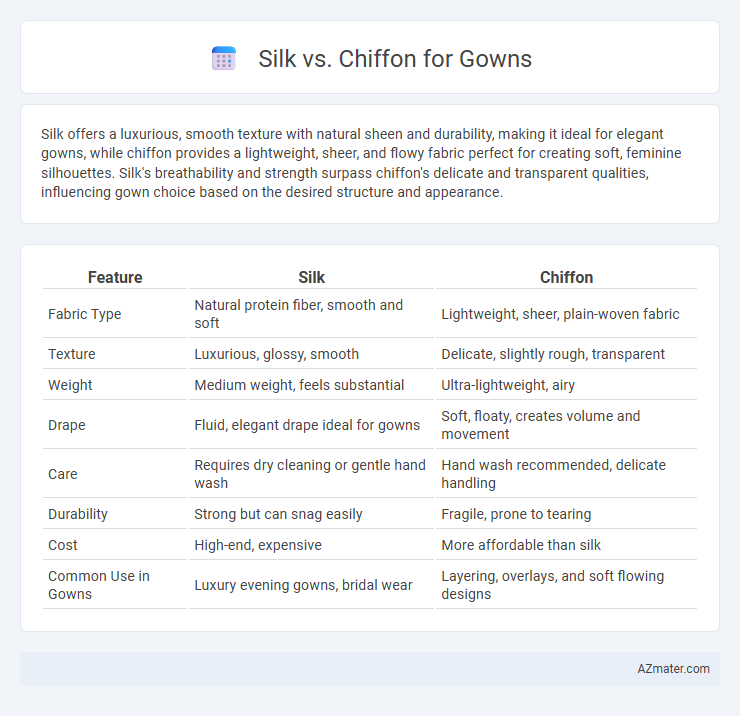 Silk vs. Chiffon for Gowns

Silk offers a luxurious, smooth texture with natural sheen and durability, making it ideal for elegant gowns, while chiffon provides a lightweight, sheer, and flowy fabric perfect for creating soft, feminine silhouettes. Silk's breathability and strength surpass chiffon's delicate and transparent qualities, influencing gown choice based on the desired structure and appearance.

| Feature | Silk | Chiffon |
|---|---|---|
| Fabric Type | Natural protein fiber, smooth and soft | Lightweight, sheer, plain-woven fabric |
| Texture | Luxurious, glossy, smooth | Delicate, slightly rough, transparent |
| Weight | Medium weight, feels substantial | Ultra-lightweight, airy |
| Drape | Fluid, elegant drape ideal for gowns | Soft, floaty, creates volume and movement |
| Care | Requires dry cleaning or gentle hand wash | Hand wash recommended, delicate handling |
| Durability | Strong but can snag easily | Fragile, prone to tearing |
| Cost | High-end, expensive | More affordable than silk |
| Common Use in Gowns | Luxury evening gowns, bridal wear | Layering, overlays, and soft flowing designs |

AZmater.com