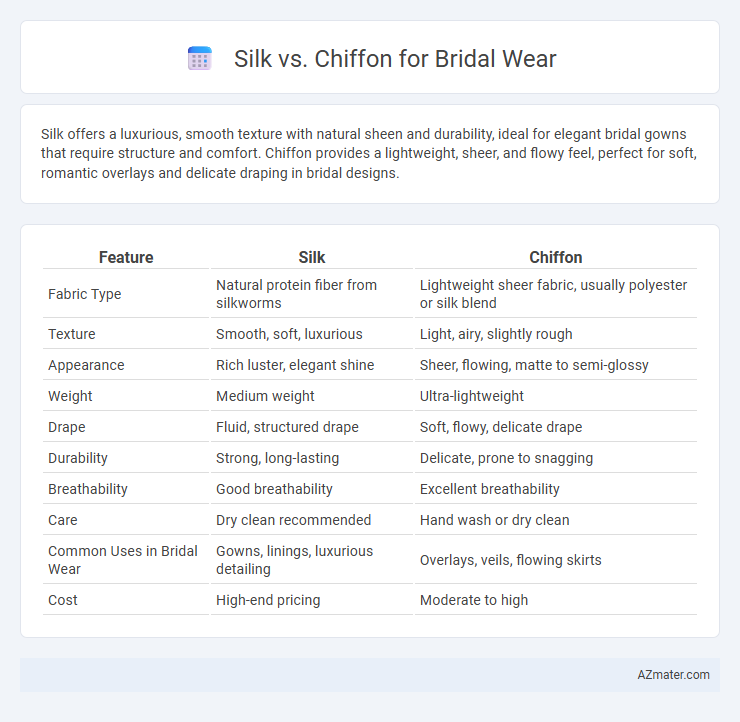 Silk vs. Chiffon for Bridal Wear

Silk offers a luxurious, smooth texture with natural sheen and durability, ideal for elegant bridal gowns that require structure and comfort. Chiffon provides a lightweight, sheer, and flowy feel, perfect for soft, romantic overlays and delicate draping in bridal designs.

| Feature | Silk | Chiffon |
|---|---|---|
| Fabric Type | Natural protein fiber from silkworms | Lightweight sheer fabric, usually polyester or silk blend |
| Texture | Smooth, soft, luxurious | Light, airy, slightly rough |
| Appearance | Rich luster, elegant shine | Sheer, flowing, matte to semi-glossy |
| Weight | Medium weight | Ultra-lightweight |
| Drape | Fluid, structured drape | Soft, flowy, delicate drape |
| Durability | Strong, long-lasting | Delicate, prone to snagging |
| Breathability | Good breathability | Excellent breathability |
| Care | Dry clean recommended | Hand wash or dry clean |
| Common Uses in Bridal Wear | Gowns, linings, luxurious detailing | Overlays, veils, flowing skirts |
| Cost | High-end pricing | Moderate to high |

AZmater.com