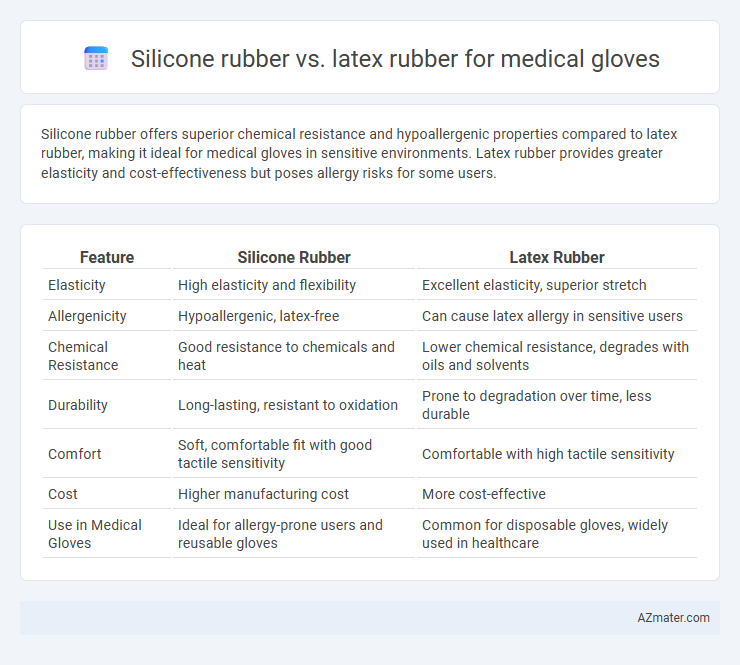 Silicone rubber vs. latex rubber for medical gloves

Silicone rubber offers superior chemical resistance and hypoallergenic properties compared to latex rubber, making it ideal for medical gloves in sensitive environments. Latex rubber provides greater elasticity and cost-effectiveness but poses allergy risks for some users.

| Feature | Silicone Rubber | Latex Rubber |
|---|---|---|
| Elasticity | High elasticity and flexibility | Excellent elasticity, superior stretch |
| Allergenicity | Hypoallergenic, latex-free | Can cause latex allergy in sensitive users |
| Chemical Resistance | Good resistance to chemicals and heat | Lower chemical resistance, degrades with oils and solvents |
| Durability | Long-lasting, resistant to oxidation | Prone to degradation over time, less durable |
| Comfort | Soft, comfortable fit with good tactile sensitivity | Comfortable with high tactile sensitivity |
| Cost | Higher manufacturing cost | More cost-effective |
| Use in Medical Gloves | Ideal for allergy-prone users and reusable gloves | Common for disposable gloves, widely used in healthcare |

AZmater.com