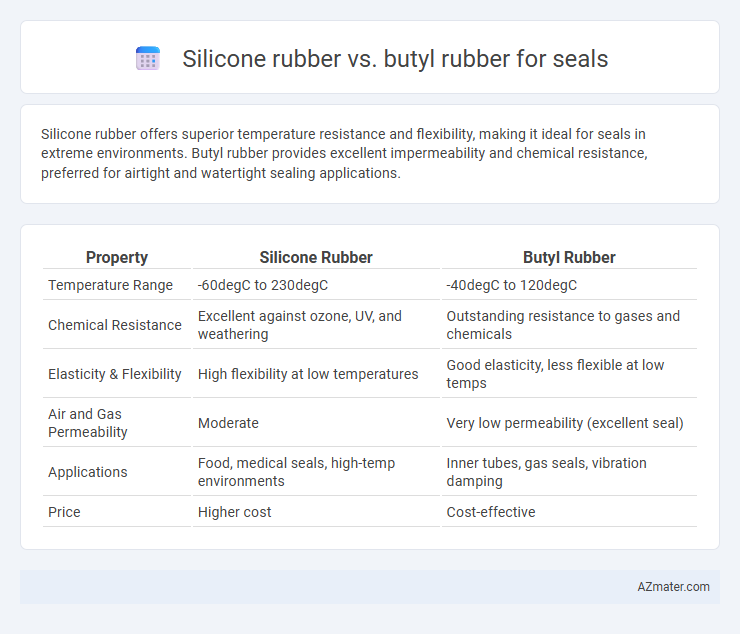 Silicone rubber vs. butyl rubber for seals

Silicone rubber offers superior temperature resistance and flexibility, making it ideal for seals in extreme environments. Butyl rubber provides excellent impermeability and chemical resistance, preferred for airtight and watertight sealing applications.

| Property | Silicone Rubber | Butyl Rubber |
|---|---|---|
| Temperature Range | -60degC to 230degC | -40degC to 120degC |
| Chemical Resistance | Excellent against ozone, UV, and weathering | Outstanding resistance to gases and chemicals |
| Elasticity & Flexibility | High flexibility at low temperatures | Good elasticity, less flexible at low temps |
| Air and Gas Permeability | Moderate | Very low permeability (excellent seal) |
| Applications | Food, medical seals, high-temp environments | Inner tubes, gas seals, vibration damping |
| Price | Higher cost | Cost-effective |

AZmater.com