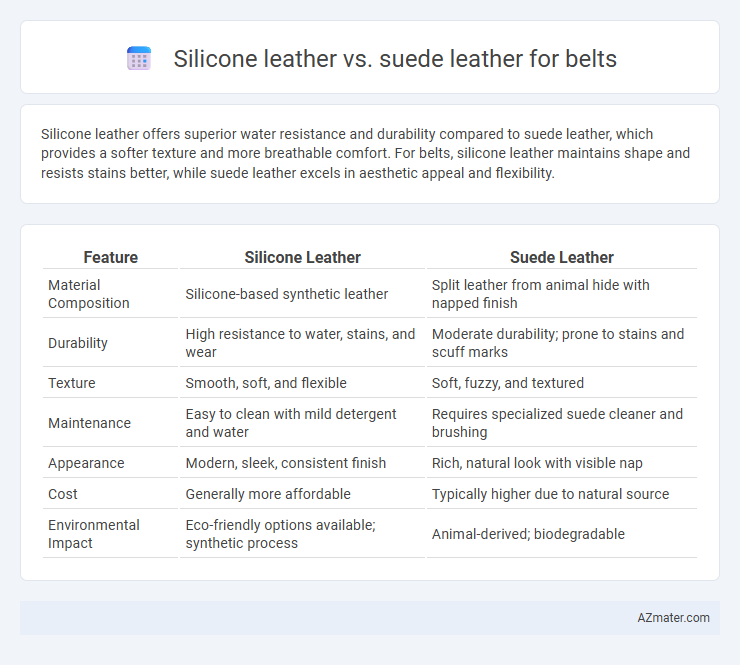 Silicone leather vs. suede leather for belts

Silicone leather offers superior water resistance and durability compared to suede leather, which provides a softer texture and more breathable comfort. For belts, silicone leather maintains shape and resists stains better, while suede leather excels in aesthetic appeal and flexibility.

| Feature | Silicone Leather | Suede Leather |
|---|---|---|
| Material Composition | Silicone-based synthetic leather | Split leather from animal hide with napped finish |
| Durability | High resistance to water, stains, and wear | Moderate durability; prone to stains and scuff marks |
| Texture | Smooth, soft, and flexible | Soft, fuzzy, and textured |
| Maintenance | Easy to clean with mild detergent and water | Requires specialized suede cleaner and brushing |
| Appearance | Modern, sleek, consistent finish | Rich, natural look with visible nap |
| Cost | Generally more affordable | Typically higher due to natural source |
| Environmental Impact | Eco-friendly options available; synthetic process | Animal-derived; biodegradable |

AZmater.com