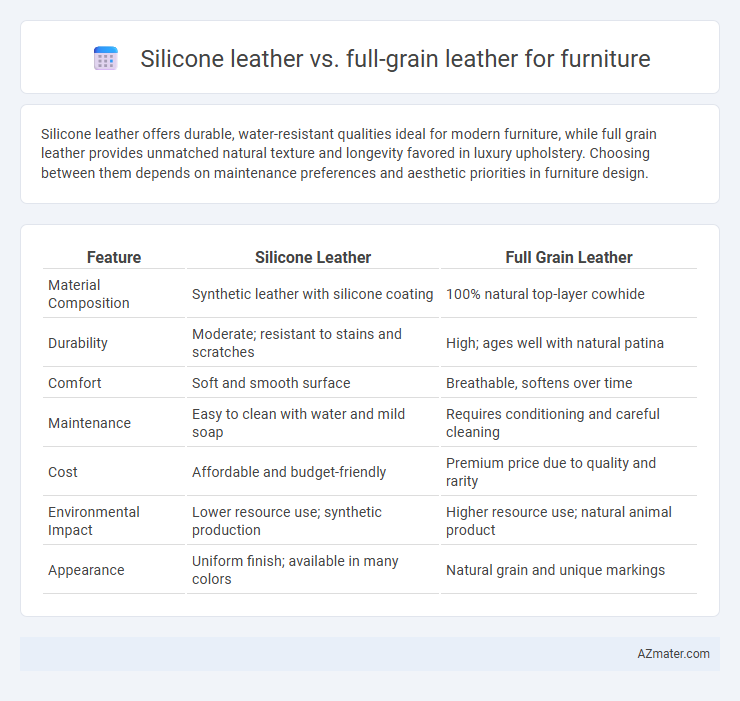 Silicone leather vs. full-grain leather for furniture

Silicone leather offers durable, water-resistant qualities ideal for modern furniture, while full grain leather provides unmatched natural texture and longevity favored in luxury upholstery. Choosing between them depends on maintenance preferences and aesthetic priorities in furniture design.

| Feature | Silicone Leather | Full Grain Leather |
|---|---|---|
| Material Composition | Synthetic leather with silicone coating | 100% natural top-layer cowhide |
| Durability | Moderate; resistant to stains and scratches | High; ages well with natural patina |
| Comfort | Soft and smooth surface | Breathable, softens over time |
| Maintenance | Easy to clean with water and mild soap | Requires conditioning and careful cleaning |
| Cost | Affordable and budget-friendly | Premium price due to quality and rarity |
| Environmental Impact | Lower resource use; synthetic production | Higher resource use; natural animal product |
| Appearance | Uniform finish; available in many colors | Natural grain and unique markings |

AZmater.com