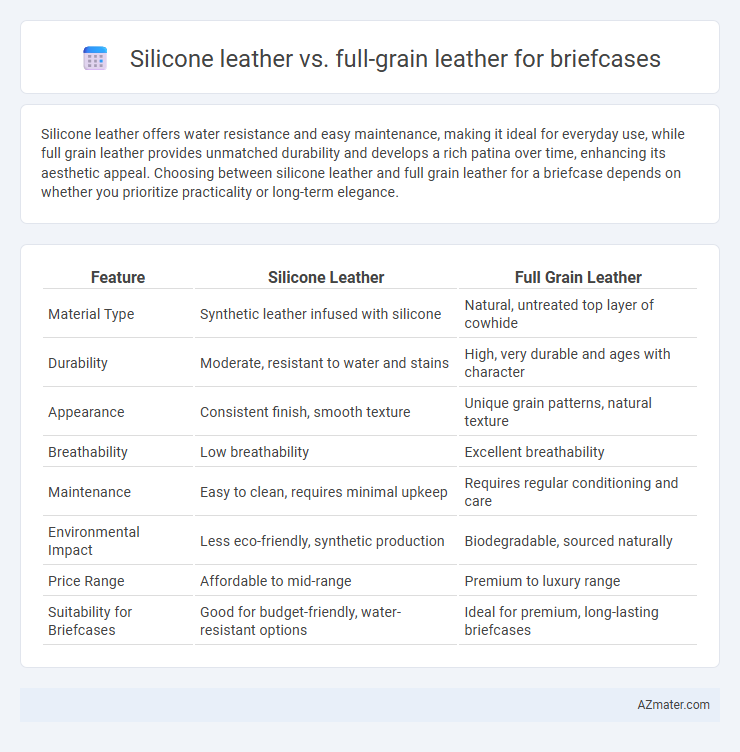 Silicone leather vs. full-grain leather for briefcases

Silicone leather offers water resistance and easy maintenance, making it ideal for everyday use, while full grain leather provides unmatched durability and develops a rich patina over time, enhancing its aesthetic appeal. Choosing between silicone leather and full grain leather for a briefcase depends on whether you prioritize practicality or long-term elegance.

| Feature | Silicone Leather | Full Grain Leather |
|---|---|---|
| Material Type | Synthetic leather infused with silicone | Natural, untreated top layer of cowhide |
| Durability | Moderate, resistant to water and stains | High, very durable and ages with character |
| Appearance | Consistent finish, smooth texture | Unique grain patterns, natural texture |
| Breathability | Low breathability | Excellent breathability |
| Maintenance | Easy to clean, requires minimal upkeep | Requires regular conditioning and care |
| Environmental Impact | Less eco-friendly, synthetic production | Biodegradable, sourced naturally |
| Price Range | Affordable to mid-range | Premium to luxury range |
| Suitability for Briefcases | Good for budget-friendly, water-resistant options | Ideal for premium, long-lasting briefcases |

AZmater.com