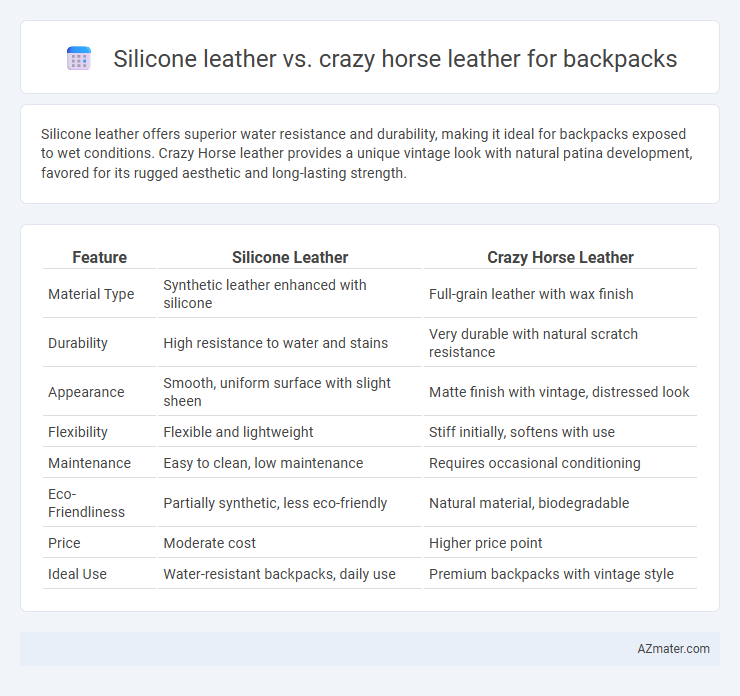 Silicone leather vs. crazy horse leather for backpacks

Silicone leather offers superior water resistance and durability, making it ideal for backpacks exposed to wet conditions. Crazy Horse leather provides a unique vintage look with natural patina development, favored for its rugged aesthetic and long-lasting strength.

| Feature | Silicone Leather | Crazy Horse Leather |
|---|---|---|
| Material Type | Synthetic leather enhanced with silicone | Full-grain leather with wax finish |
| Durability | High resistance to water and stains | Very durable with natural scratch resistance |
| Appearance | Smooth, uniform surface with slight sheen | Matte finish with vintage, distressed look |
| Flexibility | Flexible and lightweight | Stiff initially, softens with use |
| Maintenance | Easy to clean, low maintenance | Requires occasional conditioning |
| Eco-Friendliness | Partially synthetic, less eco-friendly | Natural material, biodegradable |
| Price | Moderate cost | Higher price point |
| Ideal Use | Water-resistant backpacks, daily use | Premium backpacks with vintage style |

AZmater.com