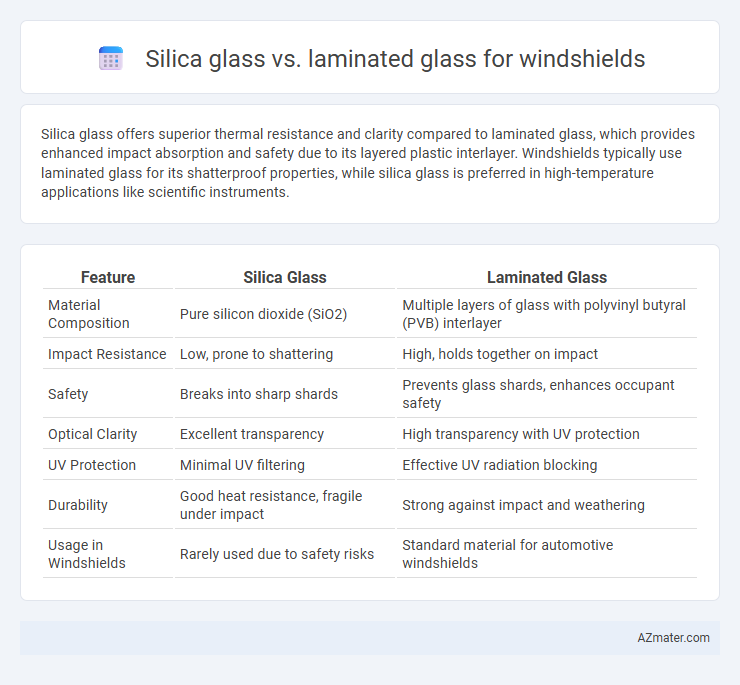 Silica glass vs. laminated glass for windshields

Silica glass offers superior thermal resistance and clarity compared to laminated glass, which provides enhanced impact absorption and safety due to its layered plastic interlayer. Windshields typically use laminated glass for its shatterproof properties, while silica glass is preferred in high-temperature applications like scientific instruments.

| Feature | Silica Glass | Laminated Glass |
|---|---|---|
| Material Composition | Pure silicon dioxide (SiO2) | Multiple layers of glass with polyvinyl butyral (PVB) interlayer |
| Impact Resistance | Low, prone to shattering | High, holds together on impact |
| Safety | Breaks into sharp shards | Prevents glass shards, enhances occupant safety |
| Optical Clarity | Excellent transparency | High transparency with UV protection |
| UV Protection | Minimal UV filtering | Effective UV radiation blocking |
| Durability | Good heat resistance, fragile under impact | Strong against impact and weathering |
| Usage in Windshields | Rarely used due to safety risks | Standard material for automotive windshields |

AZmater.com