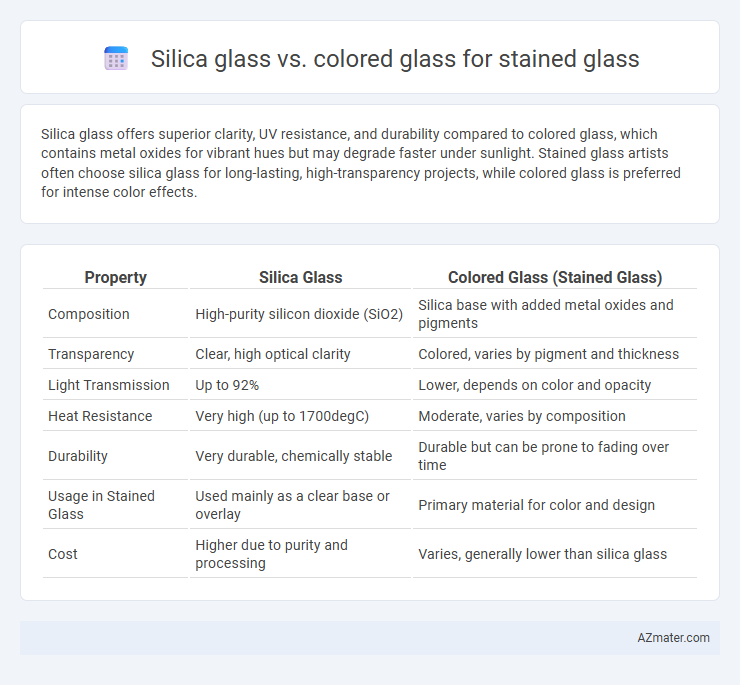 Silica glass vs. colored glass for stained glass

Silica glass offers superior clarity, UV resistance, and durability compared to colored glass, which contains metal oxides for vibrant hues but may degrade faster under sunlight. Stained glass artists often choose silica glass for long-lasting, high-transparency projects, while colored glass is preferred for intense color effects.

| Property | Silica Glass | Colored Glass (Stained Glass) |
|---|---|---|
| Composition | High-purity silicon dioxide (SiO2) | Silica base with added metal oxides and pigments |
| Transparency | Clear, high optical clarity | Colored, varies by pigment and thickness |
| Light Transmission | Up to 92% | Lower, depends on color and opacity |
| Heat Resistance | Very high (up to 1700degC) | Moderate, varies by composition |
| Durability | Very durable, chemically stable | Durable but can be prone to fading over time |
| Usage in Stained Glass | Used mainly as a clear base or overlay | Primary material for color and design |
| Cost | Higher due to purity and processing | Varies, generally lower than silica glass |

AZmater.com