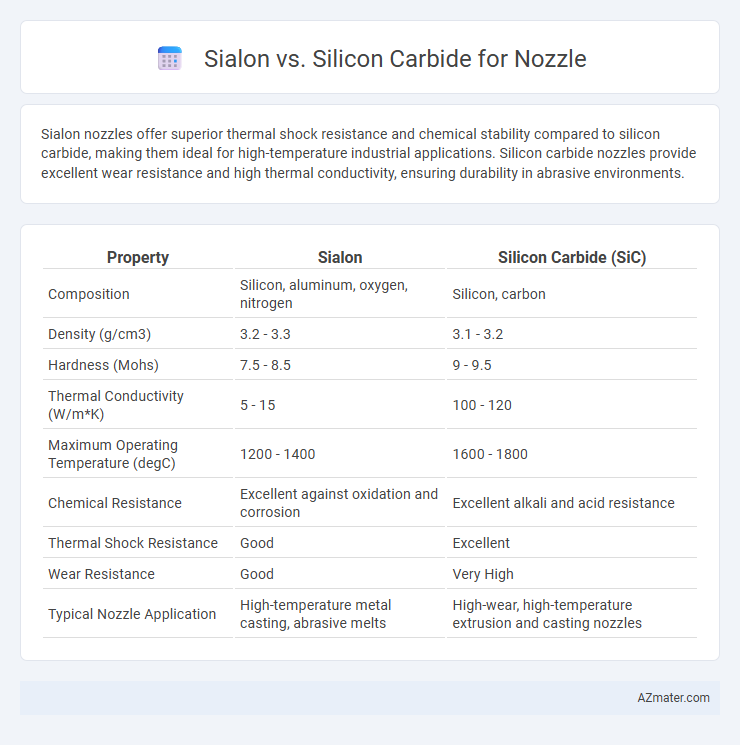 Sialon vs. Silicon Carbide for Nozzle

Sialon nozzles offer superior thermal shock resistance and chemical stability compared to silicon carbide, making them ideal for high-temperature industrial applications. Silicon carbide nozzles provide excellent wear resistance and high thermal conductivity, ensuring durability in abrasive environments.

| Property | Sialon | Silicon Carbide (SiC) |
|---|---|---|
| Composition | Silicon, aluminum, oxygen, nitrogen | Silicon, carbon |
| Density (g/cm3) | 3.2 - 3.3 | 3.1 - 3.2 |
| Hardness (Mohs) | 7.5 - 8.5 | 9 - 9.5 |
| Thermal Conductivity (W/m*K) | 5 - 15 | 100 - 120 |
| Maximum Operating Temperature (degC) | 1200 - 1400 | 1600 - 1800 |
| Chemical Resistance | Excellent against oxidation and corrosion | Excellent alkali and acid resistance |
| Thermal Shock Resistance | Good | Excellent |
| Wear Resistance | Good | Very High |
| Typical Nozzle Application | High-temperature metal casting, abrasive melts | High-wear, high-temperature extrusion and casting nozzles |

AZmater.com