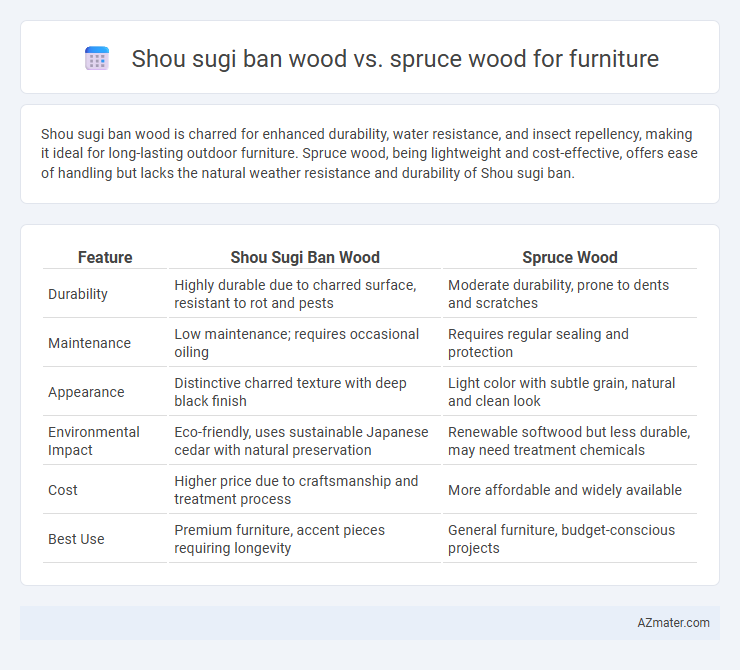 Shou sugi ban wood vs. spruce wood for furniture

Shou sugi ban wood is charred for enhanced durability, water resistance, and insect repellency, making it ideal for long-lasting outdoor furniture. Spruce wood, being lightweight and cost-effective, offers ease of handling but lacks the natural weather resistance and durability of Shou sugi ban.

| Feature | Shou Sugi Ban Wood | Spruce Wood |
|---|---|---|
| Durability | Highly durable due to charred surface, resistant to rot and pests | Moderate durability, prone to dents and scratches |
| Maintenance | Low maintenance; requires occasional oiling | Requires regular sealing and protection |
| Appearance | Distinctive charred texture with deep black finish | Light color with subtle grain, natural and clean look |
| Environmental Impact | Eco-friendly, uses sustainable Japanese cedar with natural preservation | Renewable softwood but less durable, may need treatment chemicals |
| Cost | Higher price due to craftsmanship and treatment process | More affordable and widely available |
| Best Use | Premium furniture, accent pieces requiring longevity | General furniture, budget-conscious projects |

AZmater.com