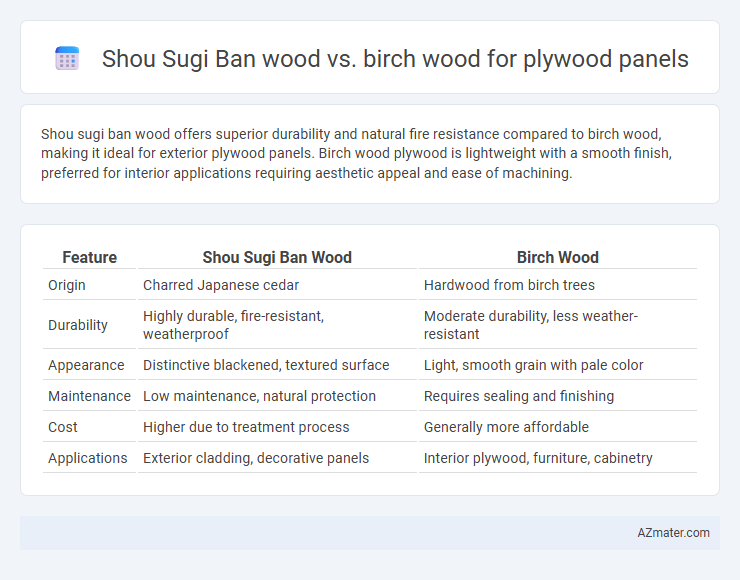 Shou Sugi Ban wood vs. birch wood for plywood panels

Shou sugi ban wood offers superior durability and natural fire resistance compared to birch wood, making it ideal for exterior plywood panels. Birch wood plywood is lightweight with a smooth finish, preferred for interior applications requiring aesthetic appeal and ease of machining.

| Feature | Shou Sugi Ban Wood | Birch Wood |
|---|---|---|
| Origin | Charred Japanese cedar | Hardwood from birch trees |
| Durability | Highly durable, fire-resistant, weatherproof | Moderate durability, less weather-resistant |
| Appearance | Distinctive blackened, textured surface | Light, smooth grain with pale color |
| Maintenance | Low maintenance, natural protection | Requires sealing and finishing |
| Cost | Higher due to treatment process | Generally more affordable |
| Applications | Exterior cladding, decorative panels | Interior plywood, furniture, cabinetry |

AZmater.com