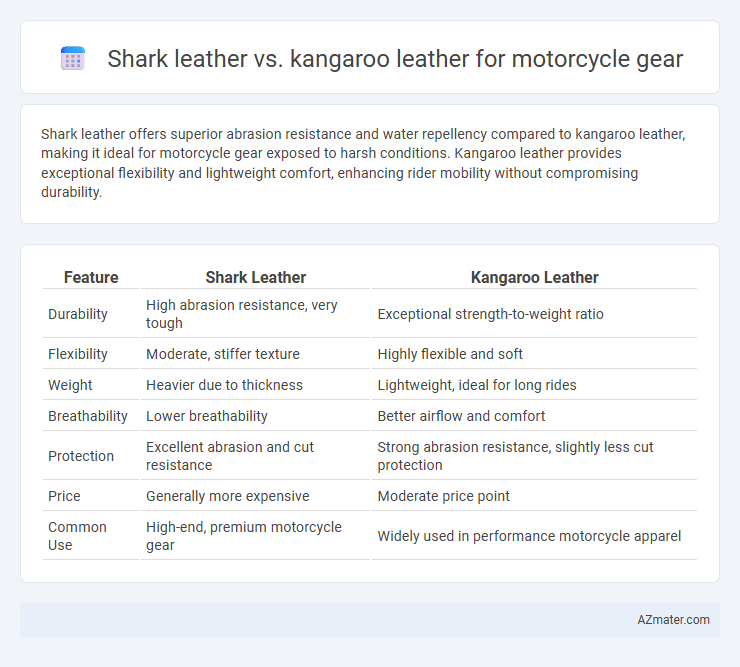 Shark leather vs. kangaroo leather for motorcycle gear

Shark leather offers superior abrasion resistance and water repellency compared to kangaroo leather, making it ideal for motorcycle gear exposed to harsh conditions. Kangaroo leather provides exceptional flexibility and lightweight comfort, enhancing rider mobility without compromising durability.

| Feature | Shark Leather | Kangaroo Leather |
|---|---|---|
| Durability | High abrasion resistance, very tough | Exceptional strength-to-weight ratio |
| Flexibility | Moderate, stiffer texture | Highly flexible and soft |
| Weight | Heavier due to thickness | Lightweight, ideal for long rides |
| Breathability | Lower breathability | Better airflow and comfort |
| Protection | Excellent abrasion and cut resistance | Strong abrasion resistance, slightly less cut protection |
| Price | Generally more expensive | Moderate price point |
| Common Use | High-end, premium motorcycle gear | Widely used in performance motorcycle apparel |

AZmater.com