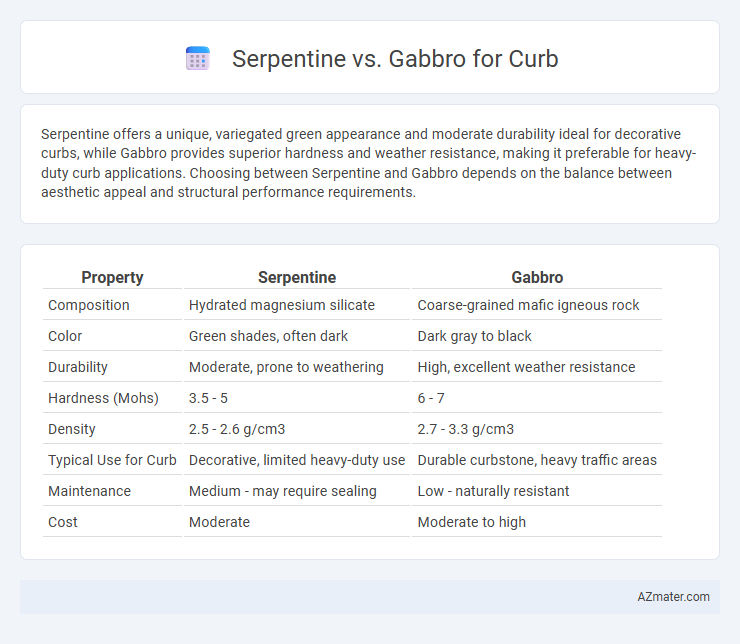 Serpentine vs. Gabbro for Curb

Serpentine offers a unique, variegated green appearance and moderate durability ideal for decorative curbs, while Gabbro provides superior hardness and weather resistance, making it preferable for heavy-duty curb applications. Choosing between Serpentine and Gabbro depends on the balance between aesthetic appeal and structural performance requirements.

| Property | Serpentine | Gabbro |
|---|---|---|
| Composition | Hydrated magnesium silicate | Coarse-grained mafic igneous rock |
| Color | Green shades, often dark | Dark gray to black |
| Durability | Moderate, prone to weathering | High, excellent weather resistance |
| Hardness (Mohs) | 3.5 - 5 | 6 - 7 |
| Density | 2.5 - 2.6 g/cm3 | 2.7 - 3.3 g/cm3 |
| Typical Use for Curb | Decorative, limited heavy-duty use | Durable curbstone, heavy traffic areas |
| Maintenance | Medium - may require sealing | Low - naturally resistant |
| Cost | Moderate | Moderate to high |

AZmater.com