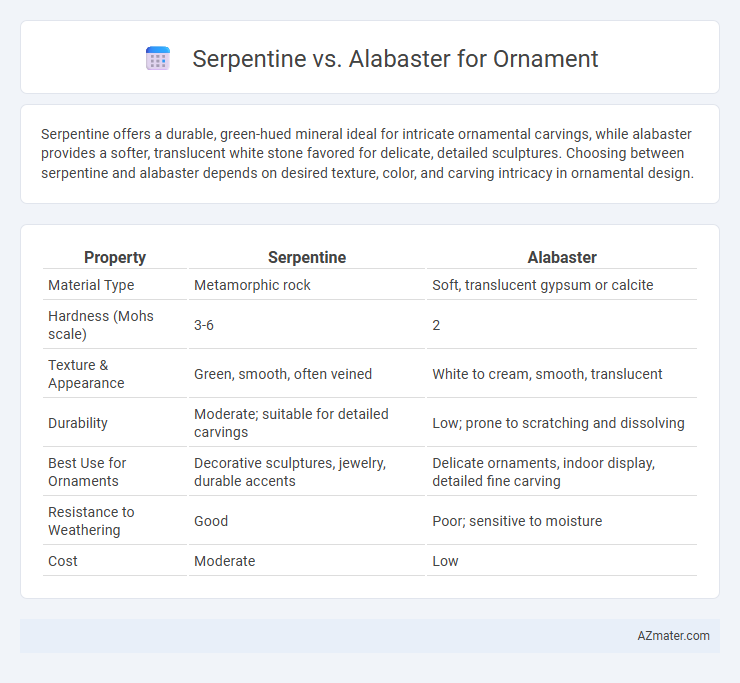 Serpentine vs. Alabaster for Ornament

Serpentine offers a durable, green-hued mineral ideal for intricate ornamental carvings, while alabaster provides a softer, translucent white stone favored for delicate, detailed sculptures. Choosing between serpentine and alabaster depends on desired texture, color, and carving intricacy in ornamental design.

| Property | Serpentine | Alabaster |
|---|---|---|
| Material Type | Metamorphic rock | Soft, translucent gypsum or calcite |
| Hardness (Mohs scale) | 3-6 | 2 |
| Texture & Appearance | Green, smooth, often veined | White to cream, smooth, translucent |
| Durability | Moderate; suitable for detailed carvings | Low; prone to scratching and dissolving |
| Best Use for Ornaments | Decorative sculptures, jewelry, durable accents | Delicate ornaments, indoor display, detailed fine carving |
| Resistance to Weathering | Good | Poor; sensitive to moisture |
| Cost | Moderate | Low |

AZmater.com