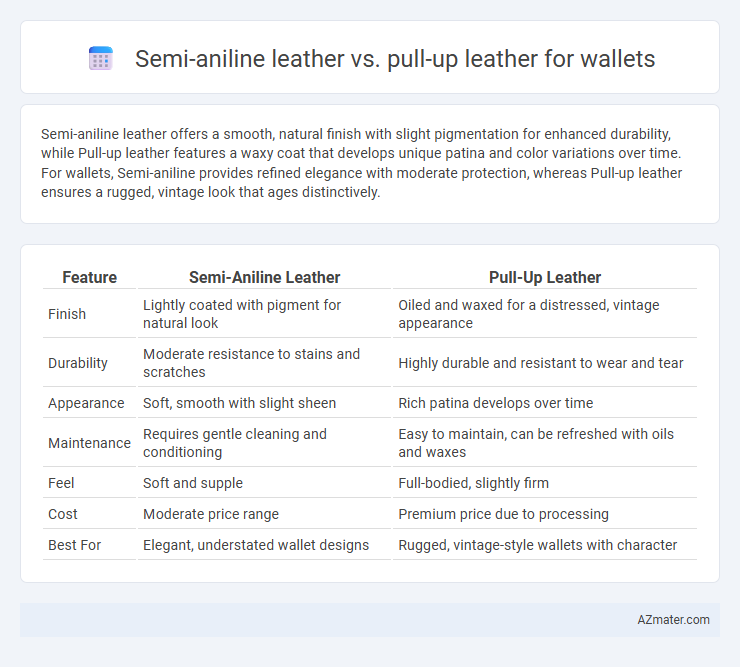 Semi-aniline leather vs. pull-up leather for wallets

Semi-aniline leather offers a smooth, natural finish with slight pigmentation for enhanced durability, while Pull-up leather features a waxy coat that develops unique patina and color variations over time. For wallets, Semi-aniline provides refined elegance with moderate protection, whereas Pull-up leather ensures a rugged, vintage look that ages distinctively.

| Feature | Semi-Aniline Leather | Pull-Up Leather |
|---|---|---|
| Finish | Lightly coated with pigment for natural look | Oiled and waxed for a distressed, vintage appearance |
| Durability | Moderate resistance to stains and scratches | Highly durable and resistant to wear and tear |
| Appearance | Soft, smooth with slight sheen | Rich patina develops over time |
| Maintenance | Requires gentle cleaning and conditioning | Easy to maintain, can be refreshed with oils and waxes |
| Feel | Soft and supple | Full-bodied, slightly firm |
| Cost | Moderate price range | Premium price due to processing |
| Best For | Elegant, understated wallet designs | Rugged, vintage-style wallets with character |

AZmater.com