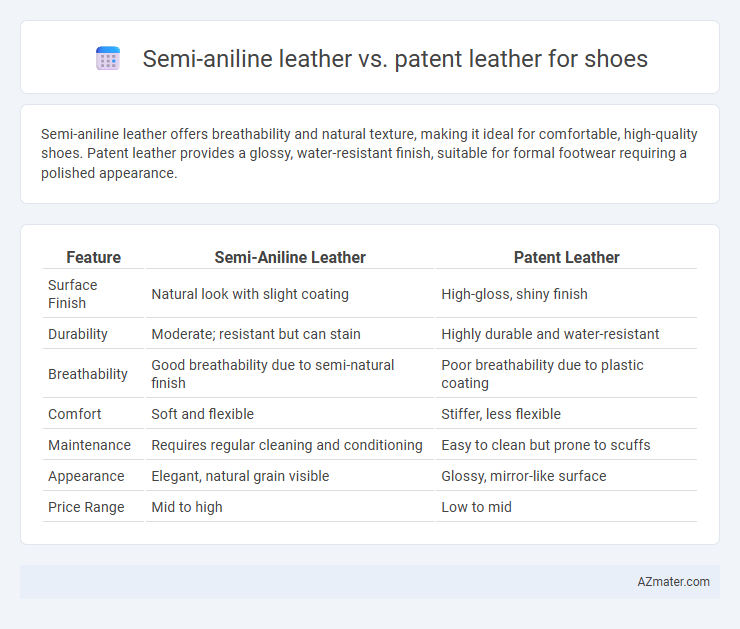 Semi-aniline leather vs. patent leather for shoes

Semi-aniline leather offers breathability and natural texture, making it ideal for comfortable, high-quality shoes. Patent leather provides a glossy, water-resistant finish, suitable for formal footwear requiring a polished appearance.

| Feature | Semi-Aniline Leather | Patent Leather |
|---|---|---|
| Surface Finish | Natural look with slight coating | High-gloss, shiny finish |
| Durability | Moderate; resistant but can stain | Highly durable and water-resistant |
| Breathability | Good breathability due to semi-natural finish | Poor breathability due to plastic coating |
| Comfort | Soft and flexible | Stiffer, less flexible |
| Maintenance | Requires regular cleaning and conditioning | Easy to clean but prone to scuffs |
| Appearance | Elegant, natural grain visible | Glossy, mirror-like surface |
| Price Range | Mid to high | Low to mid |

AZmater.com