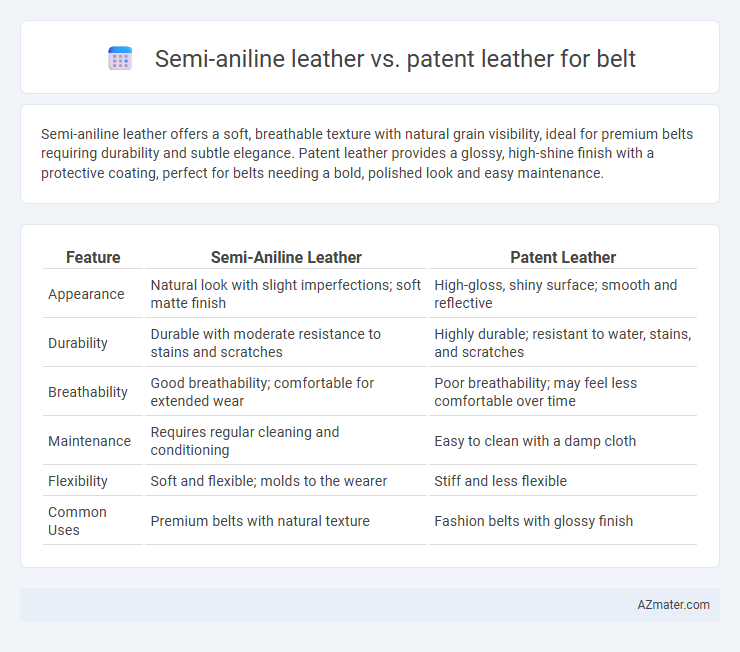 Semi-aniline leather vs. patent leather for belt

Semi-aniline leather offers a soft, breathable texture with natural grain visibility, ideal for premium belts requiring durability and subtle elegance. Patent leather provides a glossy, high-shine finish with a protective coating, perfect for belts needing a bold, polished look and easy maintenance.

| Feature | Semi-Aniline Leather | Patent Leather |
|---|---|---|
| Appearance | Natural look with slight imperfections; soft matte finish | High-gloss, shiny surface; smooth and reflective |
| Durability | Durable with moderate resistance to stains and scratches | Highly durable; resistant to water, stains, and scratches |
| Breathability | Good breathability; comfortable for extended wear | Poor breathability; may feel less comfortable over time |
| Maintenance | Requires regular cleaning and conditioning | Easy to clean with a damp cloth |
| Flexibility | Soft and flexible; molds to the wearer | Stiff and less flexible |
| Common Uses | Premium belts with natural texture | Fashion belts with glossy finish |

AZmater.com