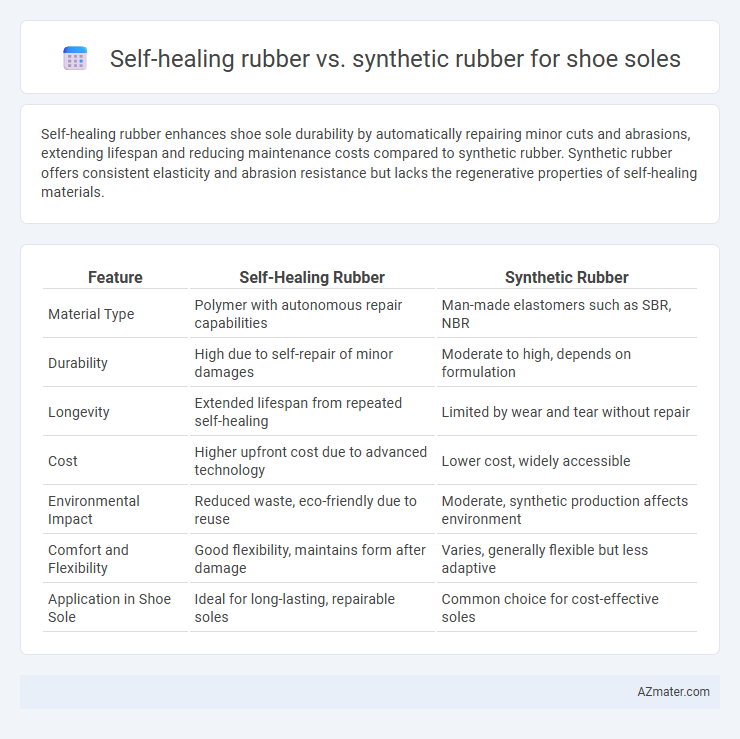 Self-healing rubber vs. synthetic rubber for shoe soles

Self-healing rubber enhances shoe sole durability by automatically repairing minor cuts and abrasions, extending lifespan and reducing maintenance costs compared to synthetic rubber. Synthetic rubber offers consistent elasticity and abrasion resistance but lacks the regenerative properties of self-healing materials.

| Feature | Self-Healing Rubber | Synthetic Rubber |
|---|---|---|
| Material Type | Polymer with autonomous repair capabilities | Man-made elastomers such as SBR, NBR |
| Durability | High due to self-repair of minor damages | Moderate to high, depends on formulation |
| Longevity | Extended lifespan from repeated self-healing | Limited by wear and tear without repair |
| Cost | Higher upfront cost due to advanced technology | Lower cost, widely accessible |
| Environmental Impact | Reduced waste, eco-friendly due to reuse | Moderate, synthetic production affects environment |
| Comfort and Flexibility | Good flexibility, maintains form after damage | Varies, generally flexible but less adaptive |
| Application in Shoe Sole | Ideal for long-lasting, repairable soles | Common choice for cost-effective soles |

AZmater.com