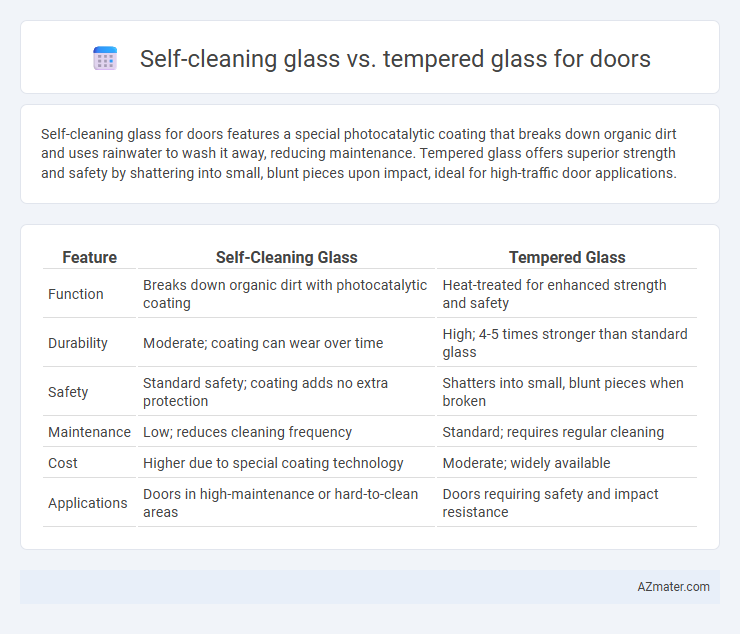 Self-cleaning glass vs. tempered glass for doors

Self-cleaning glass for doors features a special photocatalytic coating that breaks down organic dirt and uses rainwater to wash it away, reducing maintenance. Tempered glass offers superior strength and safety by shattering into small, blunt pieces upon impact, ideal for high-traffic door applications.

| Feature | Self-Cleaning Glass | Tempered Glass |
|---|---|---|
| Function | Breaks down organic dirt with photocatalytic coating | Heat-treated for enhanced strength and safety |
| Durability | Moderate; coating can wear over time | High; 4-5 times stronger than standard glass |
| Safety | Standard safety; coating adds no extra protection | Shatters into small, blunt pieces when broken |
| Maintenance | Low; reduces cleaning frequency | Standard; requires regular cleaning |
| Cost | Higher due to special coating technology | Moderate; widely available |
| Applications | Doors in high-maintenance or hard-to-clean areas | Doors requiring safety and impact resistance |

AZmater.com