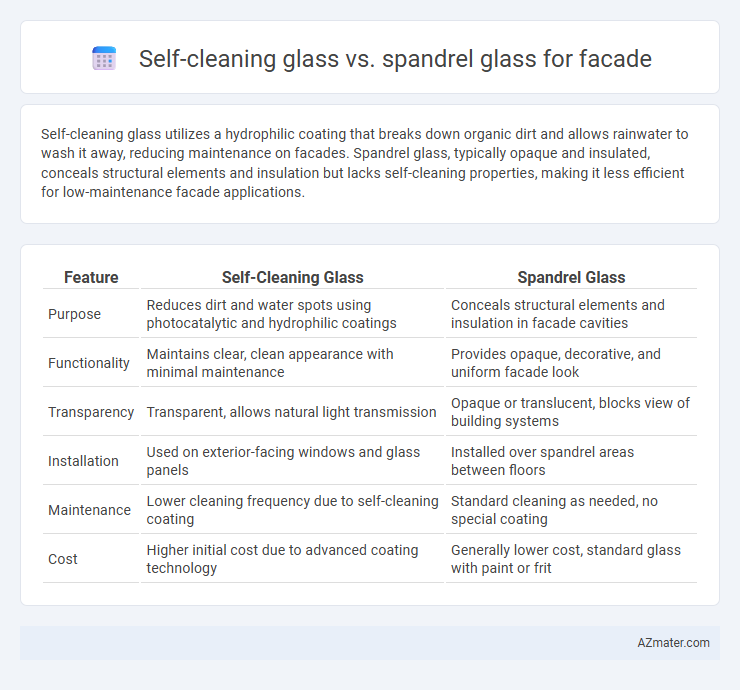 Self-cleaning glass vs. spandrel glass for facade

Self-cleaning glass utilizes a hydrophilic coating that breaks down organic dirt and allows rainwater to wash it away, reducing maintenance on facades. Spandrel glass, typically opaque and insulated, conceals structural elements and insulation but lacks self-cleaning properties, making it less efficient for low-maintenance facade applications.

| Feature | Self-Cleaning Glass | Spandrel Glass |
|---|---|---|
| Purpose | Reduces dirt and water spots using photocatalytic and hydrophilic coatings | Conceals structural elements and insulation in facade cavities |
| Functionality | Maintains clear, clean appearance with minimal maintenance | Provides opaque, decorative, and uniform facade look |
| Transparency | Transparent, allows natural light transmission | Opaque or translucent, blocks view of building systems |
| Installation | Used on exterior-facing windows and glass panels | Installed over spandrel areas between floors |
| Maintenance | Lower cleaning frequency due to self-cleaning coating | Standard cleaning as needed, no special coating |
| Cost | Higher initial cost due to advanced coating technology | Generally lower cost, standard glass with paint or frit |

AZmater.com