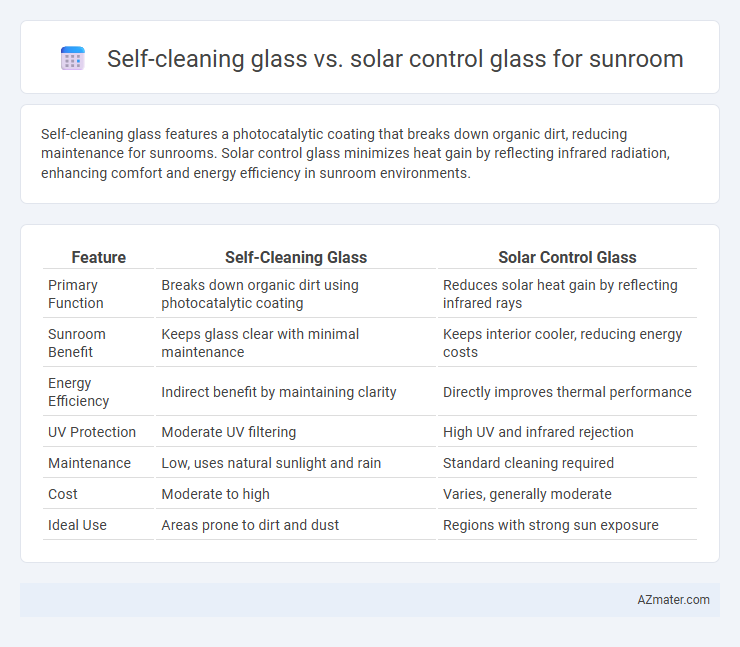 Self-cleaning glass vs. solar control glass for sunroom

Self-cleaning glass features a photocatalytic coating that breaks down organic dirt, reducing maintenance for sunrooms. Solar control glass minimizes heat gain by reflecting infrared radiation, enhancing comfort and energy efficiency in sunroom environments.

| Feature | Self-Cleaning Glass | Solar Control Glass |
|---|---|---|
| Primary Function | Breaks down organic dirt using photocatalytic coating | Reduces solar heat gain by reflecting infrared rays |
| Sunroom Benefit | Keeps glass clear with minimal maintenance | Keeps interior cooler, reducing energy costs |
| Energy Efficiency | Indirect benefit by maintaining clarity | Directly improves thermal performance |
| UV Protection | Moderate UV filtering | High UV and infrared rejection |
| Maintenance | Low, uses natural sunlight and rain | Standard cleaning required |
| Cost | Moderate to high | Varies, generally moderate |
| Ideal Use | Areas prone to dirt and dust | Regions with strong sun exposure |

AZmater.com