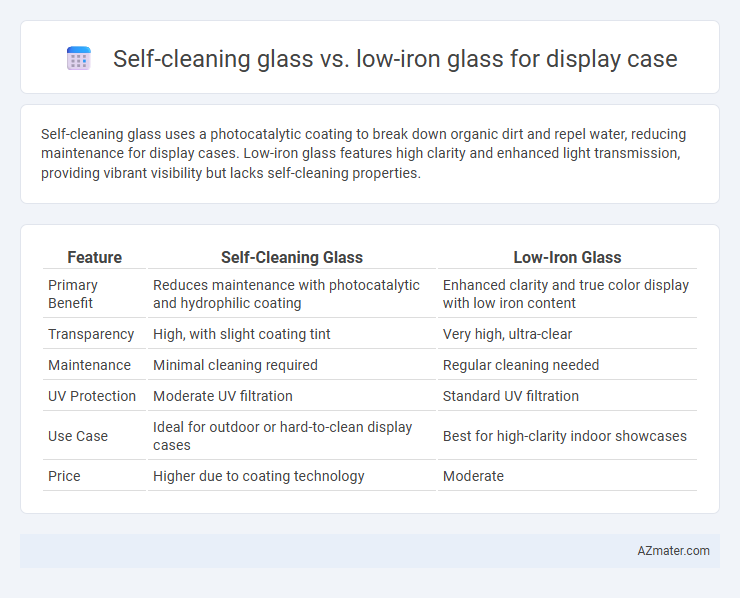 Self-cleaning glass vs. low-iron glass for display case

Self-cleaning glass uses a photocatalytic coating to break down organic dirt and repel water, reducing maintenance for display cases. Low-iron glass features high clarity and enhanced light transmission, providing vibrant visibility but lacks self-cleaning properties.

| Feature | Self-Cleaning Glass | Low-Iron Glass |
|---|---|---|
| Primary Benefit | Reduces maintenance with photocatalytic and hydrophilic coating | Enhanced clarity and true color display with low iron content |
| Transparency | High, with slight coating tint | Very high, ultra-clear |
| Maintenance | Minimal cleaning required | Regular cleaning needed |
| UV Protection | Moderate UV filtration | Standard UV filtration |
| Use Case | Ideal for outdoor or hard-to-clean display cases | Best for high-clarity indoor showcases |
| Price | Higher due to coating technology | Moderate |

AZmater.com