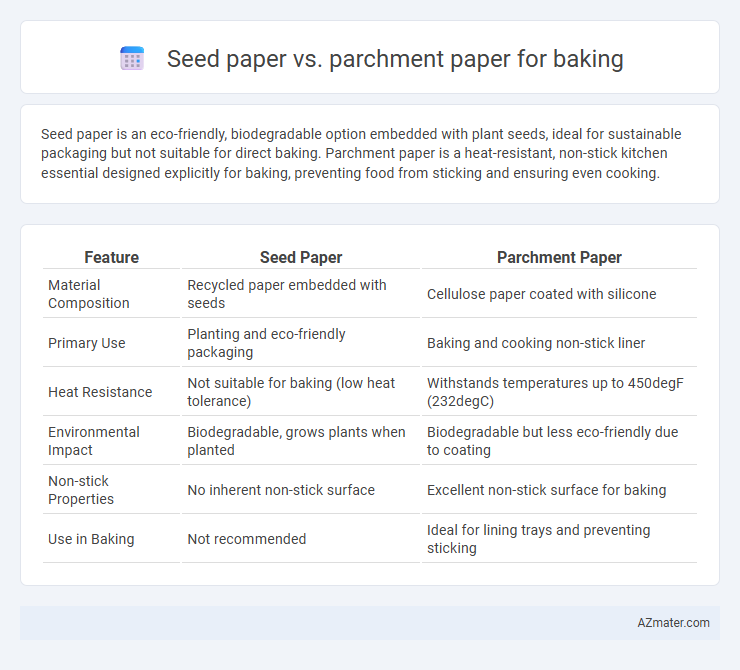 Seed paper vs. parchment paper for baking

Seed paper is an eco-friendly, biodegradable option embedded with plant seeds, ideal for sustainable packaging but not suitable for direct baking. Parchment paper is a heat-resistant, non-stick kitchen essential designed explicitly for baking, preventing food from sticking and ensuring even cooking.

| Feature | Seed Paper | Parchment Paper |
|---|---|---|
| Material Composition | Recycled paper embedded with seeds | Cellulose paper coated with silicone |
| Primary Use | Planting and eco-friendly packaging | Baking and cooking non-stick liner |
| Heat Resistance | Not suitable for baking (low heat tolerance) | Withstands temperatures up to 450degF (232degC) |
| Environmental Impact | Biodegradable, grows plants when planted | Biodegradable but less eco-friendly due to coating |
| Non-stick Properties | No inherent non-stick surface | Excellent non-stick surface for baking |
| Use in Baking | Not recommended | Ideal for lining trays and preventing sticking |

AZmater.com