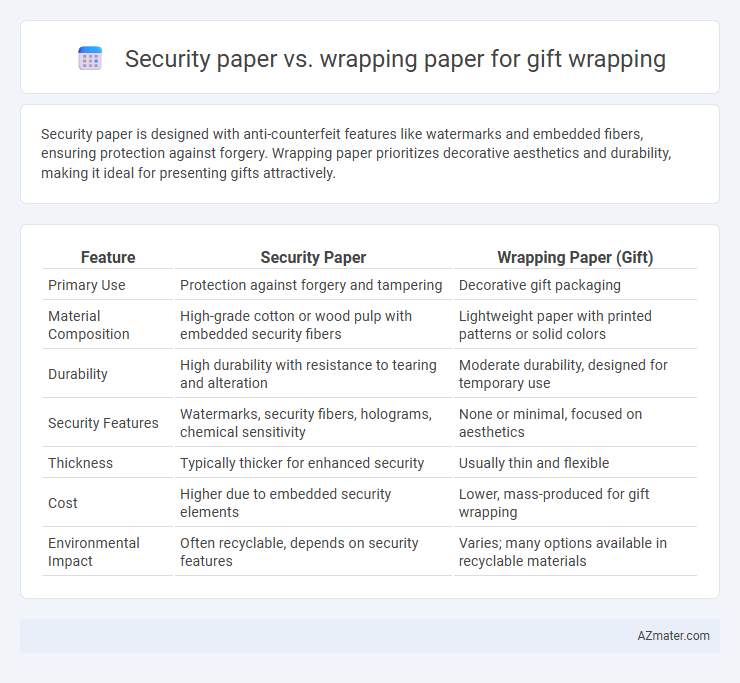 Security paper vs. wrapping paper for gift wrapping

Security paper is designed with anti-counterfeit features like watermarks and embedded fibers, ensuring protection against forgery. Wrapping paper prioritizes decorative aesthetics and durability, making it ideal for presenting gifts attractively.

| Feature | Security Paper | Wrapping Paper (Gift) |
|---|---|---|
| Primary Use | Protection against forgery and tampering | Decorative gift packaging |
| Material Composition | High-grade cotton or wood pulp with embedded security fibers | Lightweight paper with printed patterns or solid colors |
| Durability | High durability with resistance to tearing and alteration | Moderate durability, designed for temporary use |
| Security Features | Watermarks, security fibers, holograms, chemical sensitivity | None or minimal, focused on aesthetics |
| Thickness | Typically thicker for enhanced security | Usually thin and flexible |
| Cost | Higher due to embedded security elements | Lower, mass-produced for gift wrapping |
| Environmental Impact | Often recyclable, depends on security features | Varies; many options available in recyclable materials |

AZmater.com