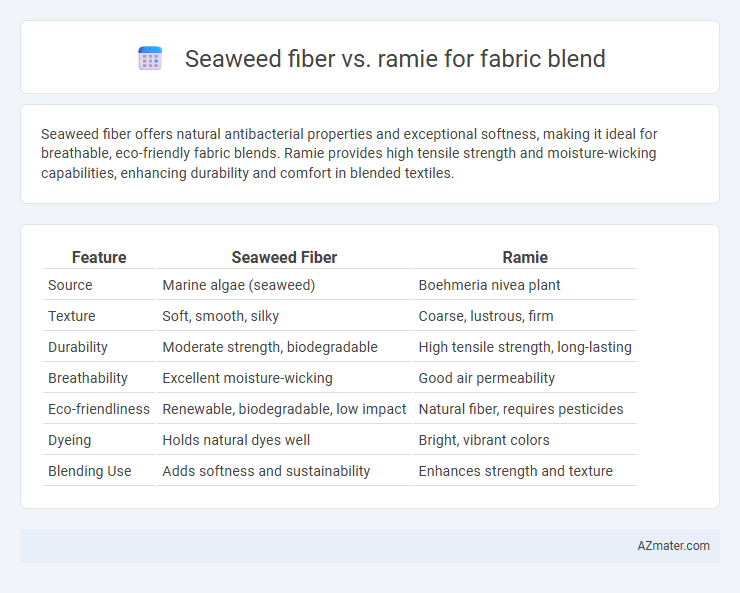 Seaweed fiber vs. ramie for fabric blend

Seaweed fiber offers natural antibacterial properties and exceptional softness, making it ideal for breathable, eco-friendly fabric blends. Ramie provides high tensile strength and moisture-wicking capabilities, enhancing durability and comfort in blended textiles.

| Feature | Seaweed Fiber | Ramie |
|---|---|---|
| Source | Marine algae (seaweed) | Boehmeria nivea plant |
| Texture | Soft, smooth, silky | Coarse, lustrous, firm |
| Durability | Moderate strength, biodegradable | High tensile strength, long-lasting |
| Breathability | Excellent moisture-wicking | Good air permeability |
| Eco-friendliness | Renewable, biodegradable, low impact | Natural fiber, requires pesticides |
| Dyeing | Holds natural dyes well | Bright, vibrant colors |
| Blending Use | Adds softness and sustainability | Enhances strength and texture |

AZmater.com